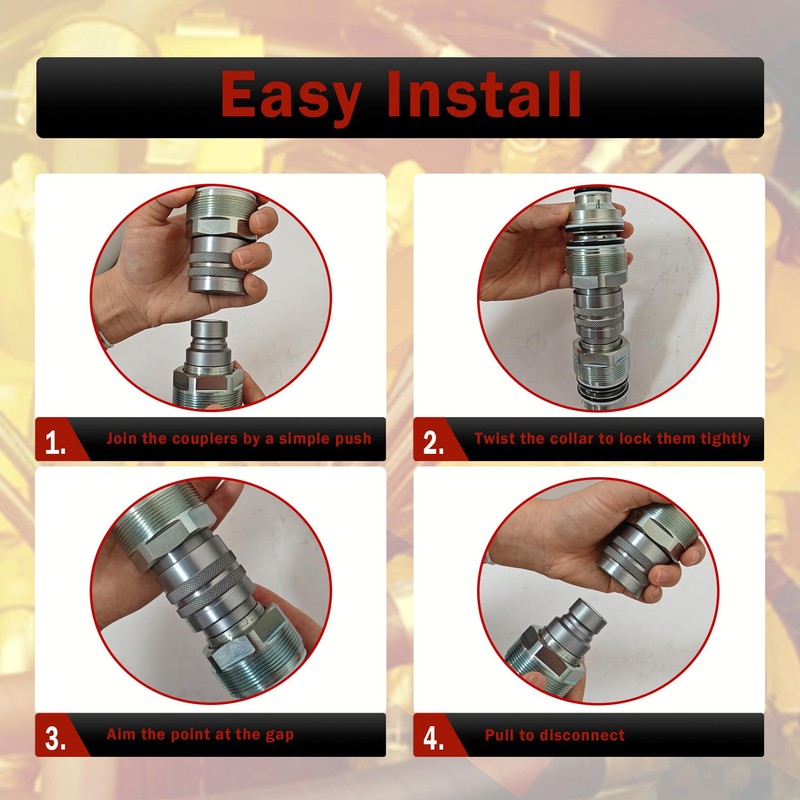 Easy Install

1. Join the couplers by a simple push

2. Twist the collar to lock them tightly

3. Aim the point at the gap

4. Pull to disconnect