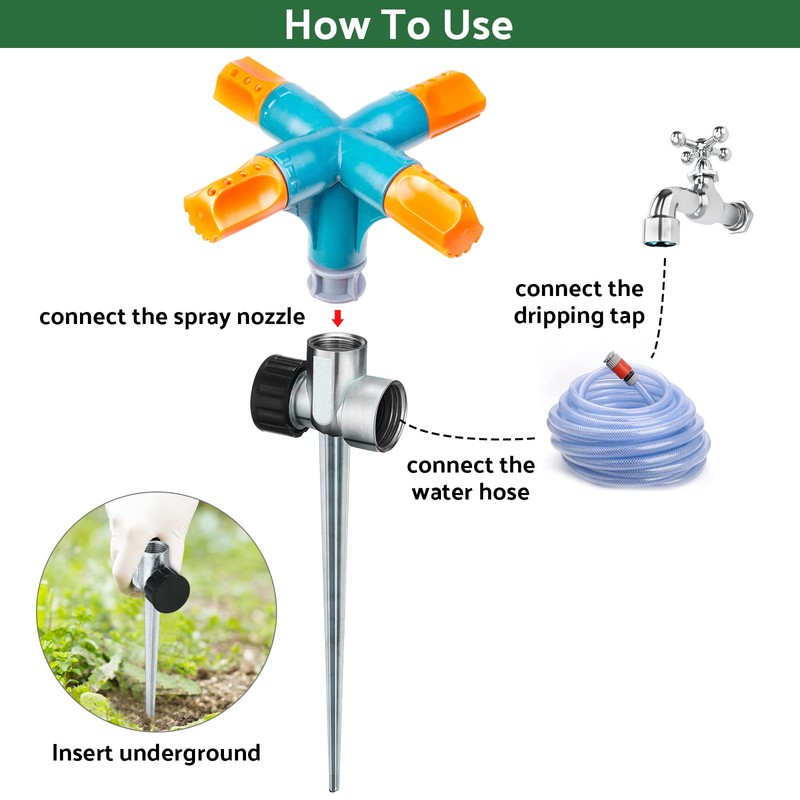 How To Use

connect the spray nozzle

connect the dripping tap

connect the water hose

Insert underground