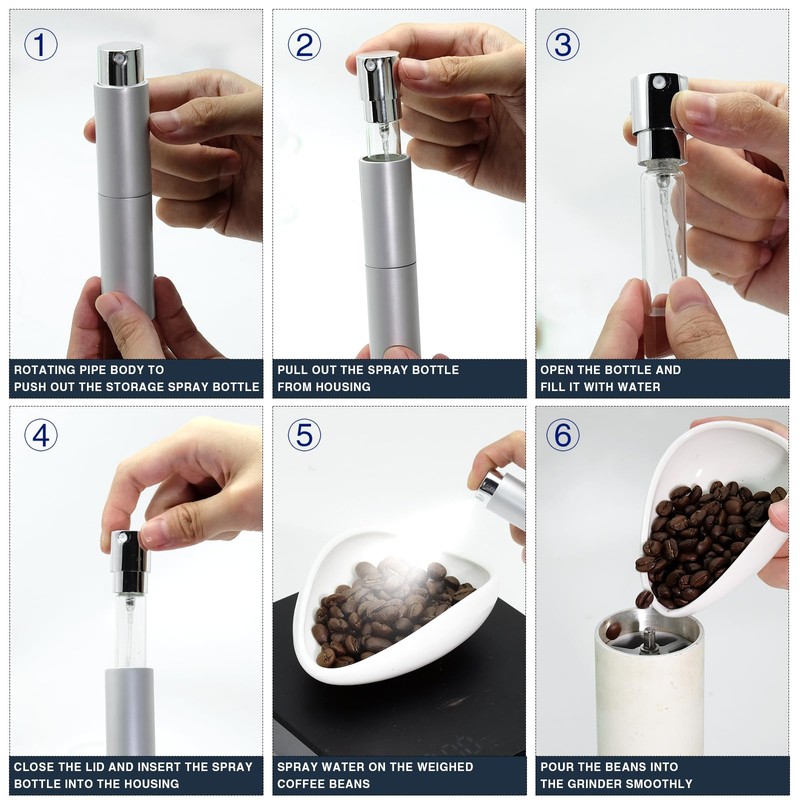 1
ROTATING PIPE BODY TO PUSH OUT THE STORAGE SPRAY BOTTLE

2
PULL OUT THE SPRAY BOTTLE FROM HOUSING

3
OPEN THE BOTTLE AND FILL IT WITH WATER

4
CLOSE THE LID AND INSERT THE SPRAY BOTTLE INTO THE HOUSING

5
SPRAY WATER ON THE WEIGHED COFFEE BEANS

6
POUR THE BEANS INTO THE GRINDER SMOOTHLY