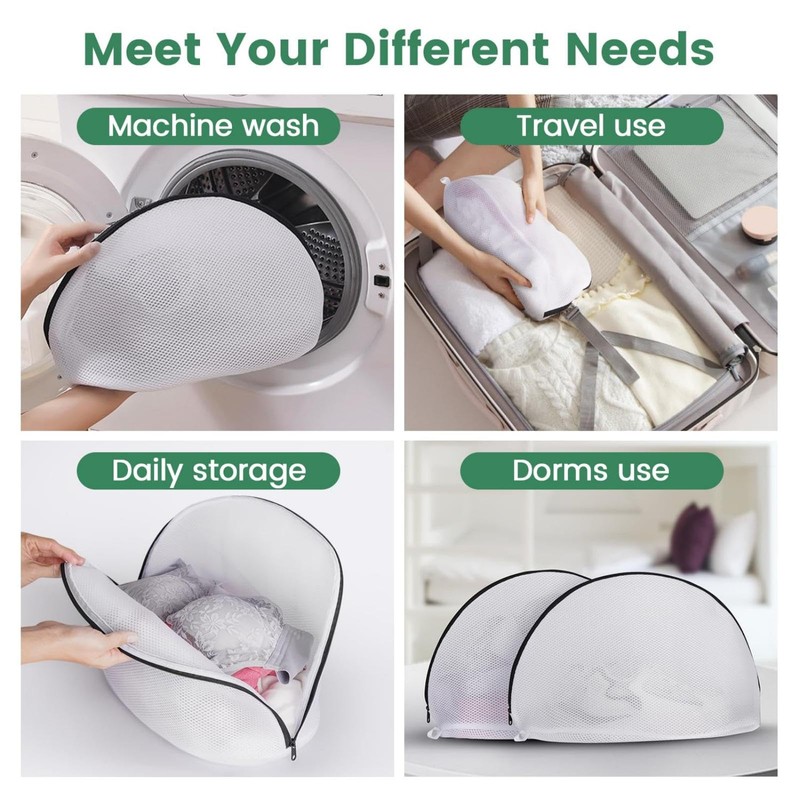 Meet Your Different Needs

Machine wash

Travel use

Daily storage

Dorms use