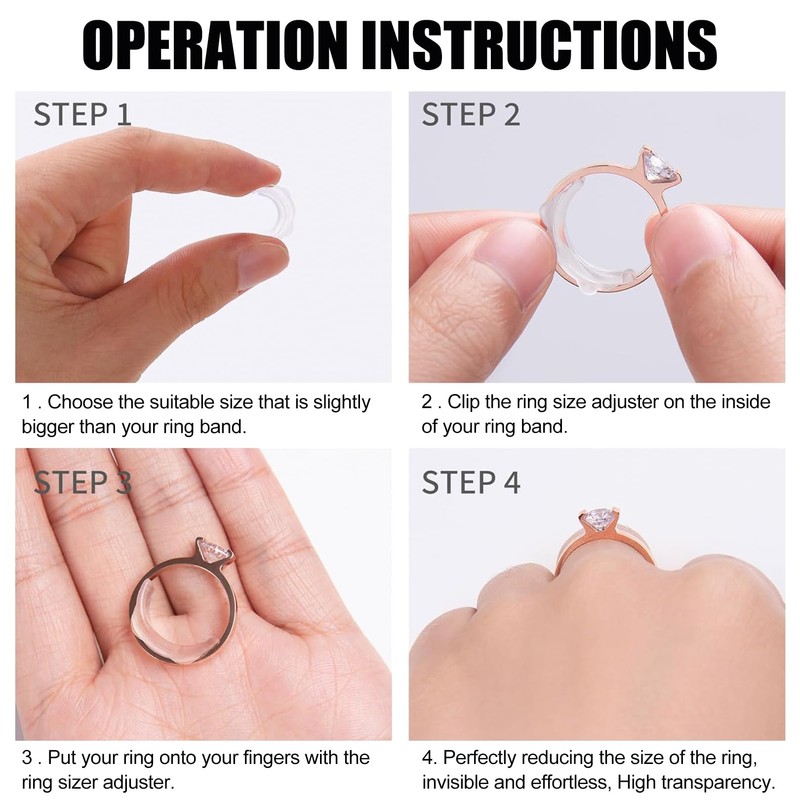 OPERATION INSTRUCTIONS

STEP 1

1 . Choose the suitable size that is slightly bigger than your ring band.

STEP 2

2 . Clip the ring size adjuster on the inside of your ring band.

STEP 3

3 . Put your ring onto your fingers with the ring sizer adjuster.

STEP 4

4. Perfectly reducing the size of the ring, invisible and effortless, High transparency.