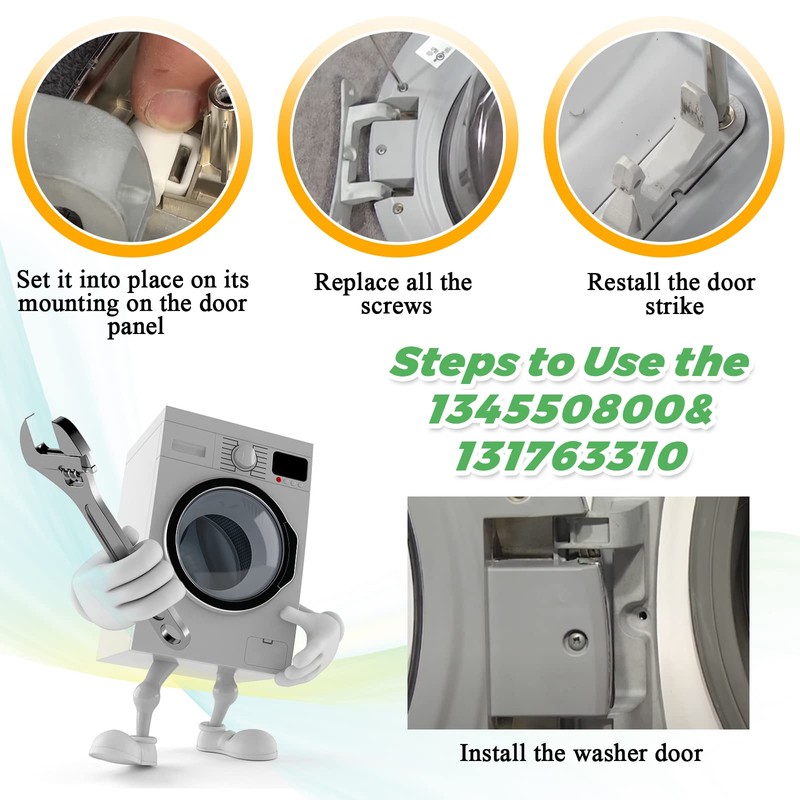 Set it into place on its mounting on the door panel

Replace all the screws

Restall the door strike

Steps to Use the 134550800& 131763310

Install the washer door