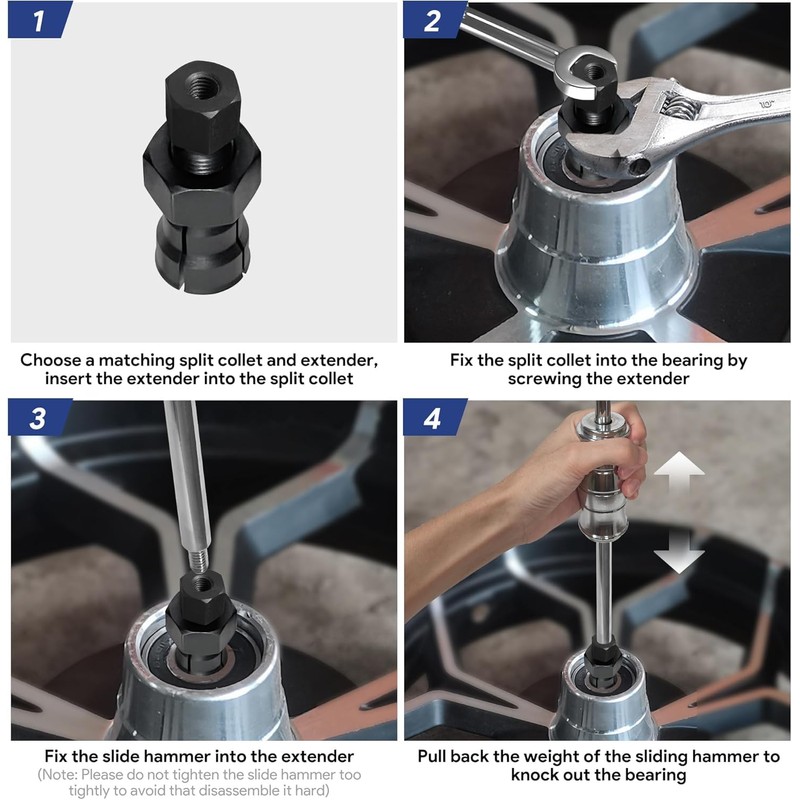 1

Choose a matching split collet and extender, insert the extender into the split collet

2

10"

Fix the split collet into the bearing by screwing the extender

3

Fix the slide hammer into the extender
(Note: Please do not tighten the slide hammer too tightly to avoid that disassemble it hard)

4

Pull back the weight of the sliding hammer to knock out the bearing