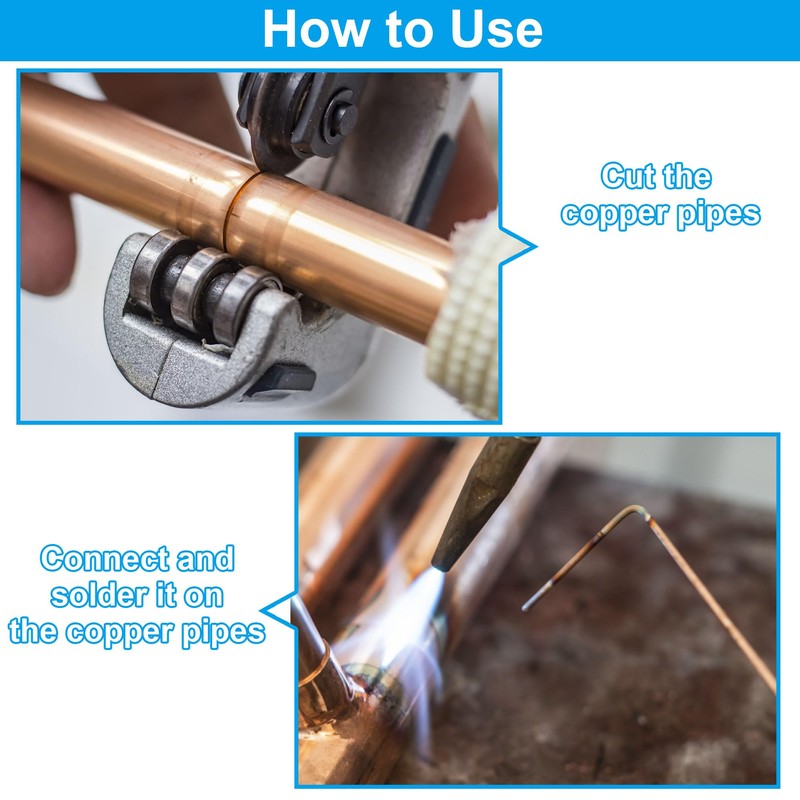 How to Use

Cut the copper pipes

Connect and solder it on the copper pipes