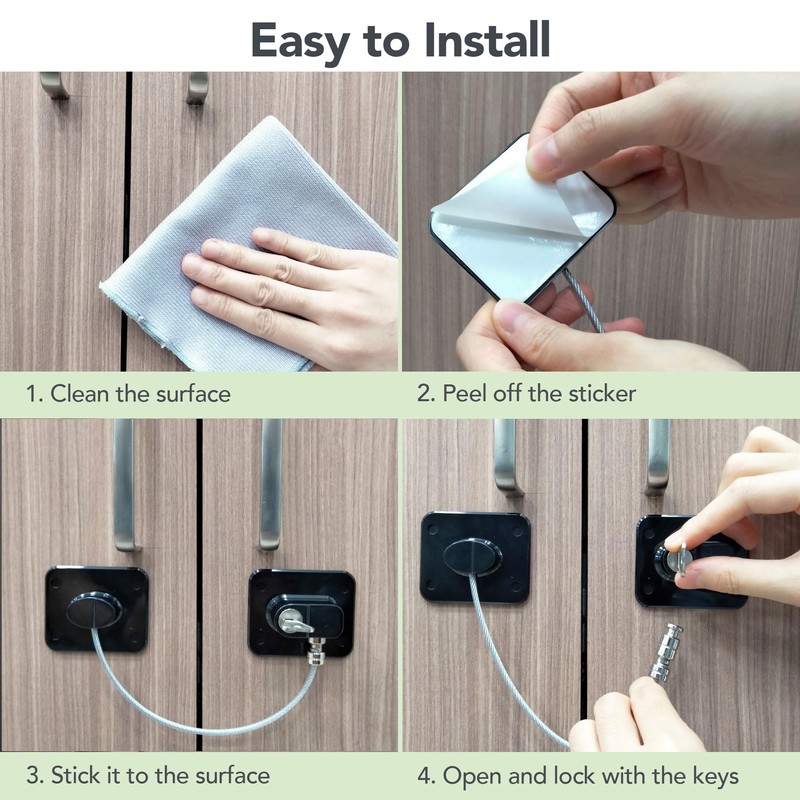 Easy to Install

1. Clean the surface

2. Peel off the sticker

3. Stick it to the surface

4. Open and lock with the keys