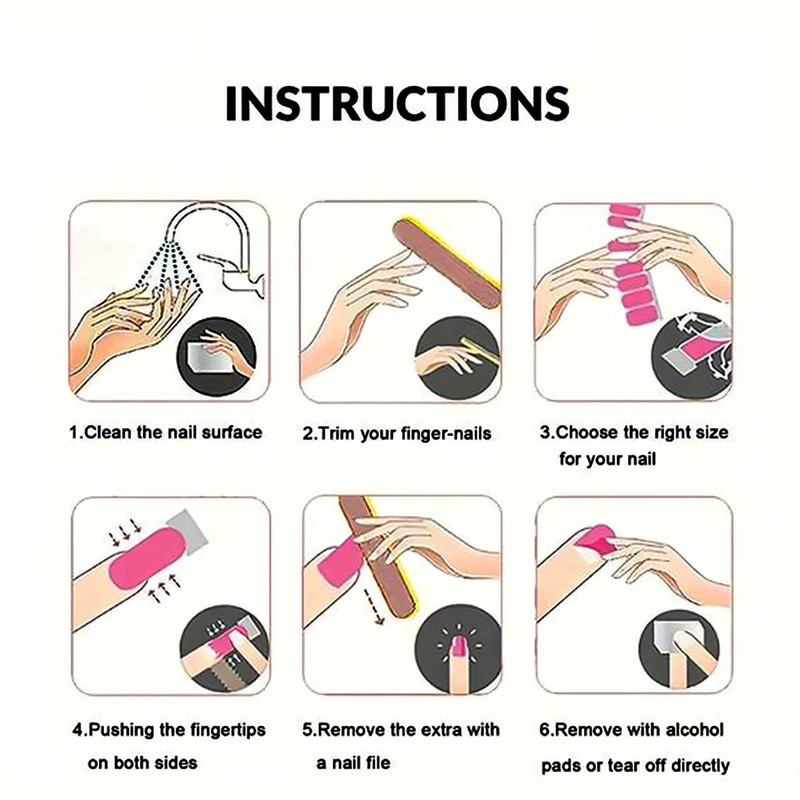 INSTRUCTIONS

1.Clean the nail surface

2.Trim your finger-nails

3.Choose the right size for your nail

4.Pushing the fingertips on both sides

5.Remove the extra with a nail file

6.Remove with alcohol pads or tear off directly