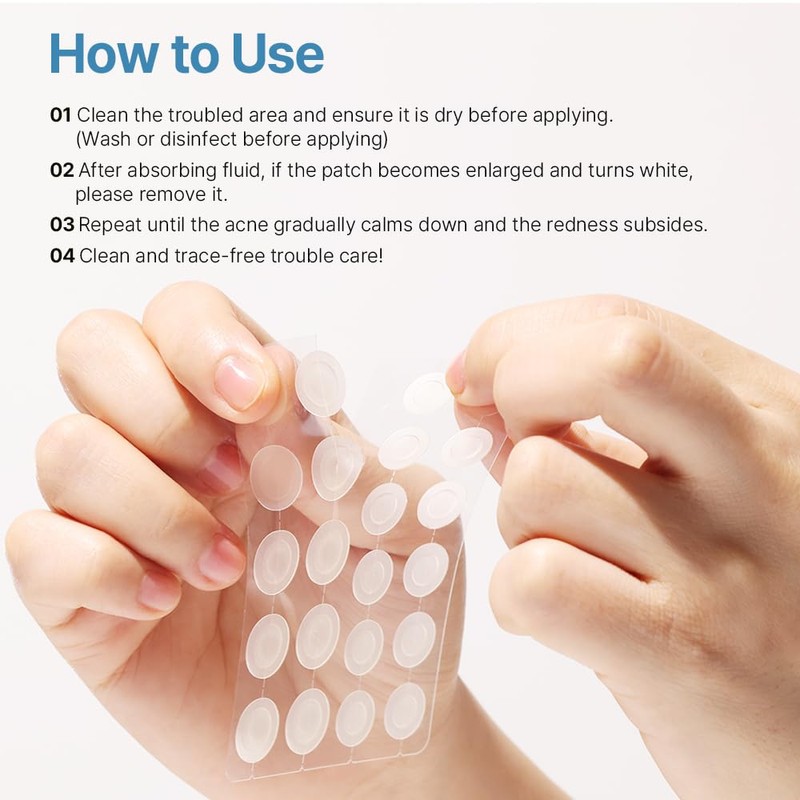 How to Use

01 Clean the troubled area and ensure it is dry before applying. (Wash or disinfect before applying)

02 After absorbing fluid, if the patch becomes enlarged and turns white, please remove it.

03 Repeat until the acne gradually calms down and the redness subsides.

04 Clean and trace-free trouble care!