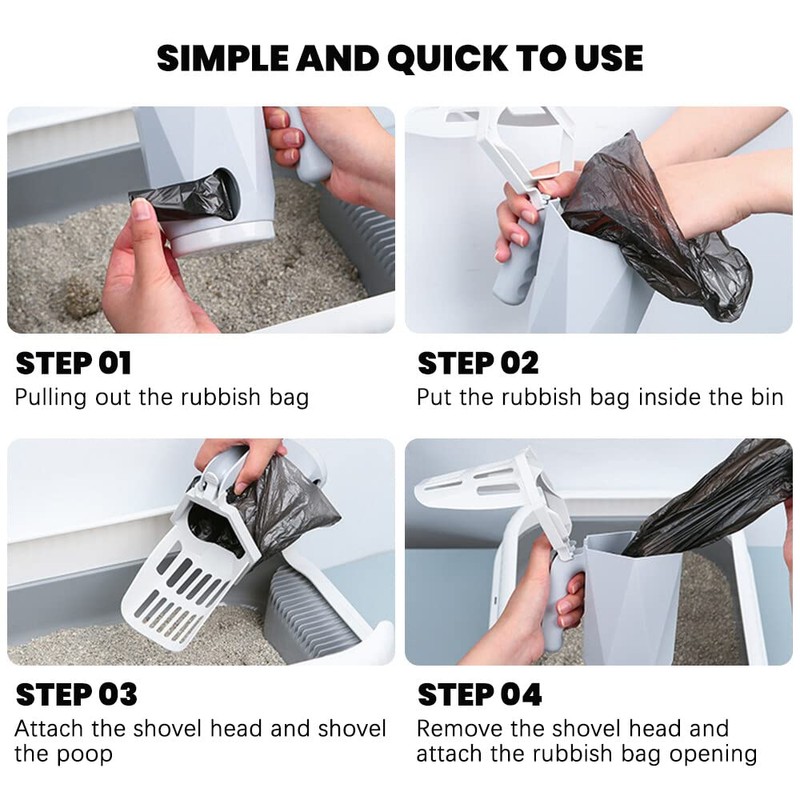 SIMPLE AND QUICK TO USE

STEP 01
Pulling out the rubbish bag

STEP 02
Put the rubbish bag inside the bin

STEP 03
Attach the shovel head and shovel the poop

STEP 04
Remove the shovel head and attach the rubbish bag opening