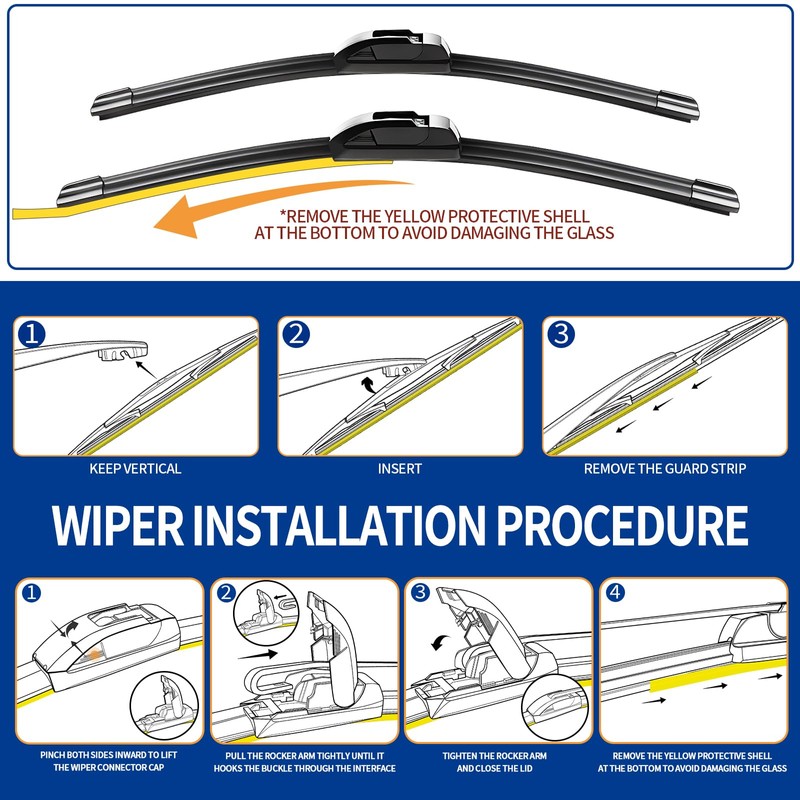 *REMOVE THE YELLOW PROTECTIVE SHELL AT THE BOTTOM TO AVOID DAMAGING THE GLASS

1

KEEP VERTICAL

2

INSERT

3

REMOVE THE GUARD STRIP

WIPER INSTALLATION PROCEDURE

1

PINCH BOTH SIDES INWARD TO LIFT THE WIPER CONNECTOR CAP

2

PULL THE ROCKER ARM TIGHTLY UNTIL IT HOOKS THE BUCKLE THROUGH THE INTERFACE

3

TIGHTEN THE ROCKER ARM AND CLOSE THE LID

4

REMOVE THE YELLOW PROTECTIVE SHELL AT THE BOTTOM TO AVOID DAMAGING THE GLASS