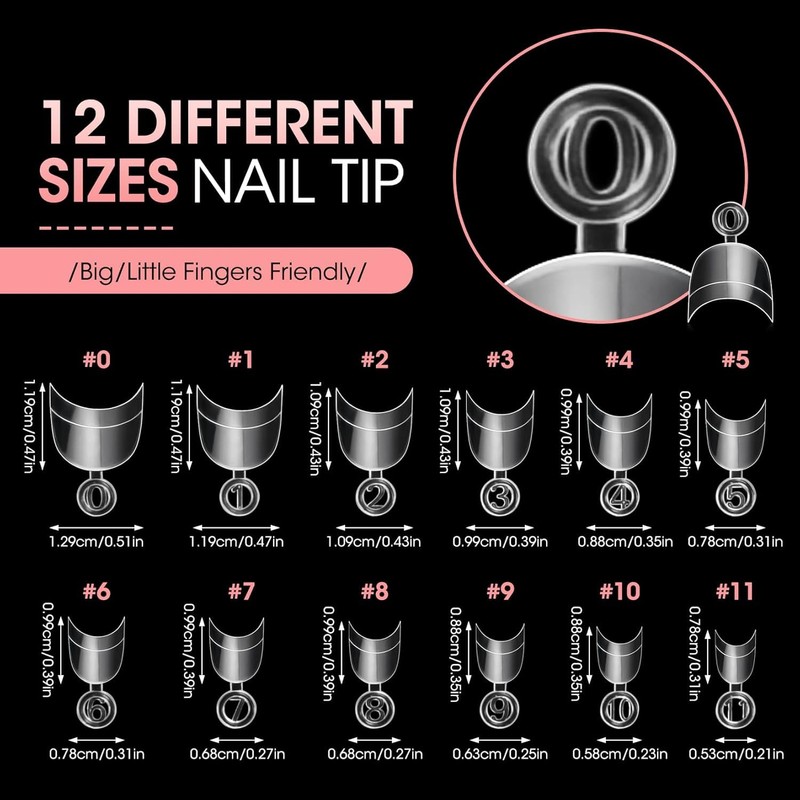 12 DIFFERENT SIZES NAIL TIP

/Big/Little Fingers Friendly/

0

0

#0
1.19cm/0.47in
0
1.29cm/0.51in

#1
1.19cm/0.47in
1
1.19cm/0.47in

#2
1.09cm/0.43in
2
1.09cm/0.43in

#3
1.09cm/0.43in
3
0.99cm/0.39in

#4
0.99cm/0.39in
4
0.88cm/0.35in

#5
0.99cm/0.39in
5
0.78cm/0.31in

#6
0.99cm/0.39in
6
0.78cm/0.31in

#7
0.99cm/0.39in
7
0.68cm/0.27in

#8
0.99cm/0.39in
8
0.68cm/0.27in

#9
0.88cm/0.35in
9
0.63cm/0.25in

#10
0.88cm/0.35in
10
0.58cm/0.23in

#11
0.78cm/0.31in
11
0.53cm/0.21in