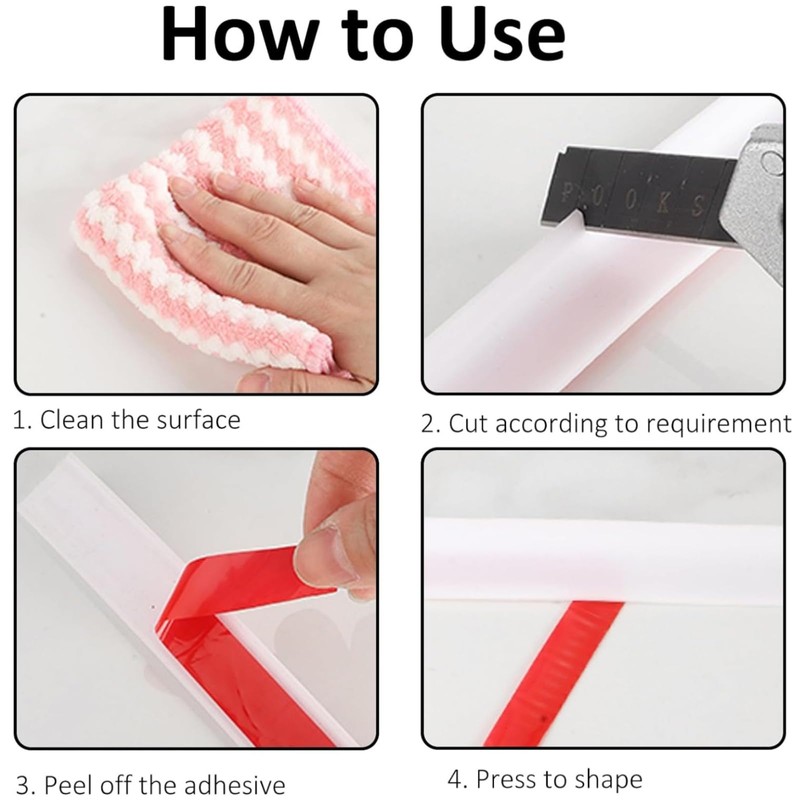 How to Use

P O O K S

1. Clean the surface

2. Cut according to requirement

3. Peel off the adhesive

4. Press to shape