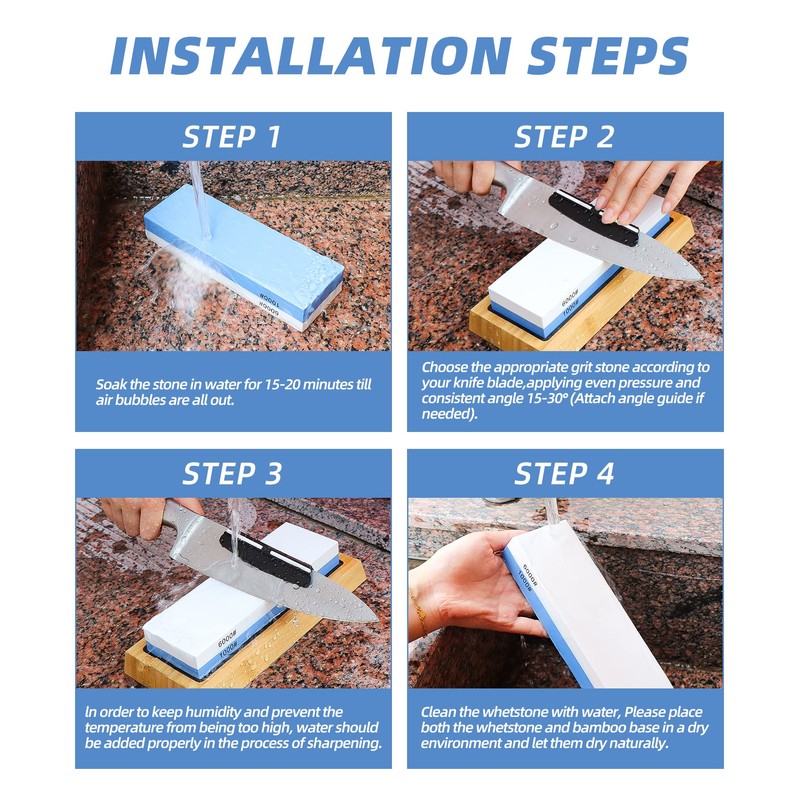 INSTALLATION STEPS

STEP 1

1000#
6000#

Soak the stone in water for 15-20 minutes till air bubbles are all out.

STEP 2

6000#
1000#

Choose the appropriate grit stone according to your knife blade,applying even pressure and consistent angle 15-30° (Attach angle guide if needed).

STEP 3

6000#
1000#

In order to keep humidity and prevent the temperature from being too high, water should be added properly in the process of sharpening.

STEP 4

6000#
1000#

Clean the whetstone with water, Please place both the whetstone and bamboo base in a dry environment and let them dry naturally.