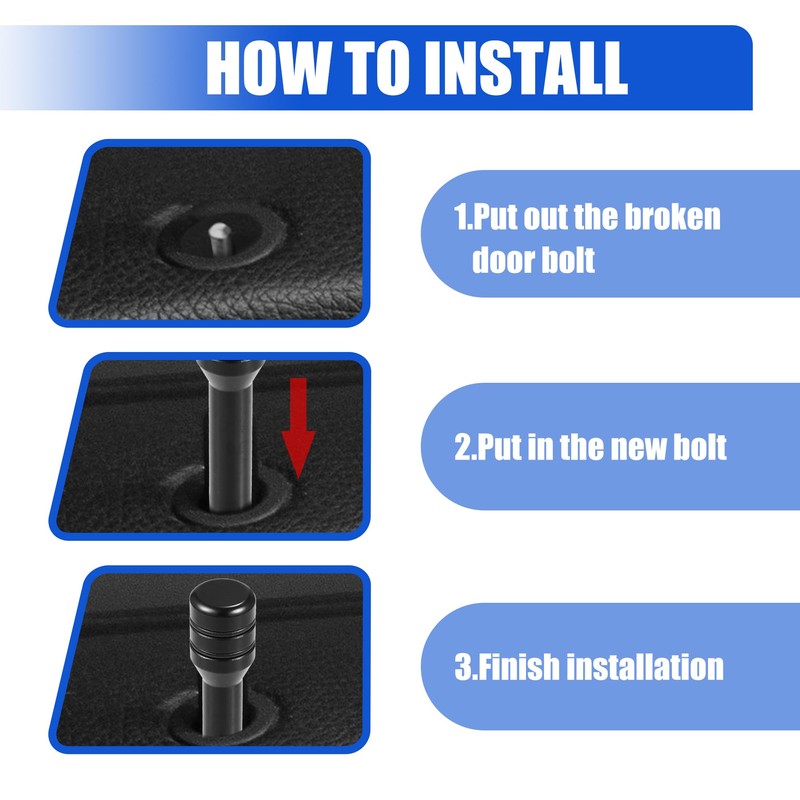 HOW TO INSTALL

1.Put out the broken door bolt

2.Put in the new bolt

3.Finish installation