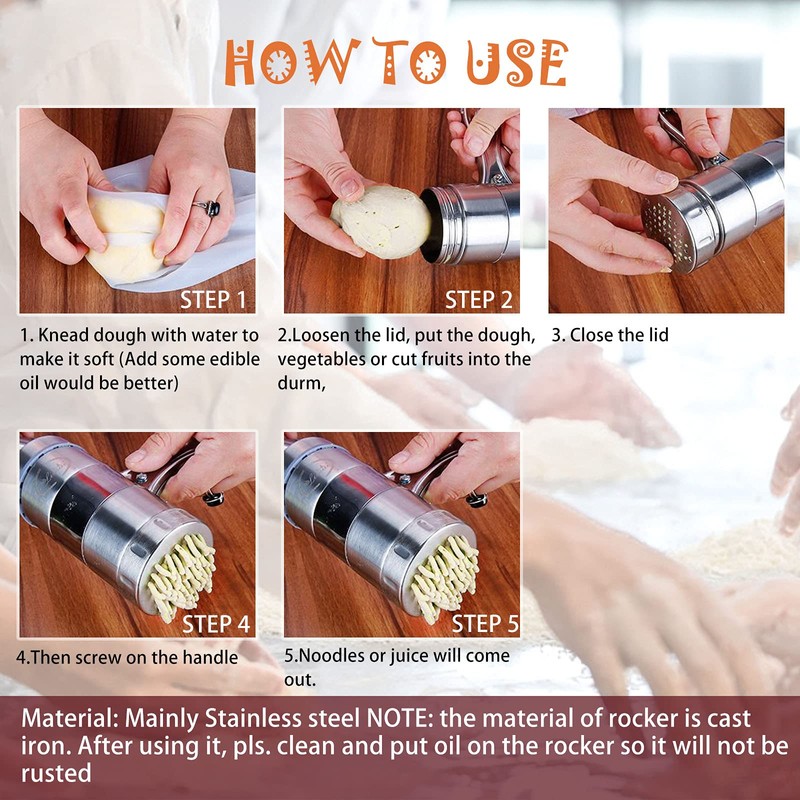 HOW TO USE

STEP 1

1. Knead dough with water to make it soft (Add some edible oil would be better)

STEP 2

2.Loosen the lid, put the dough, vegetables or cut fruits into the durm,

3. Close the lid

STEP 4

4.Then screw on the handle

STEP 5

5.Noodles or juice will come out.

Material: Mainly Stainless steel NOTE: the material of rocker is cast iron. After using it, pls. clean and put oil on the rocker so it will not be rusted