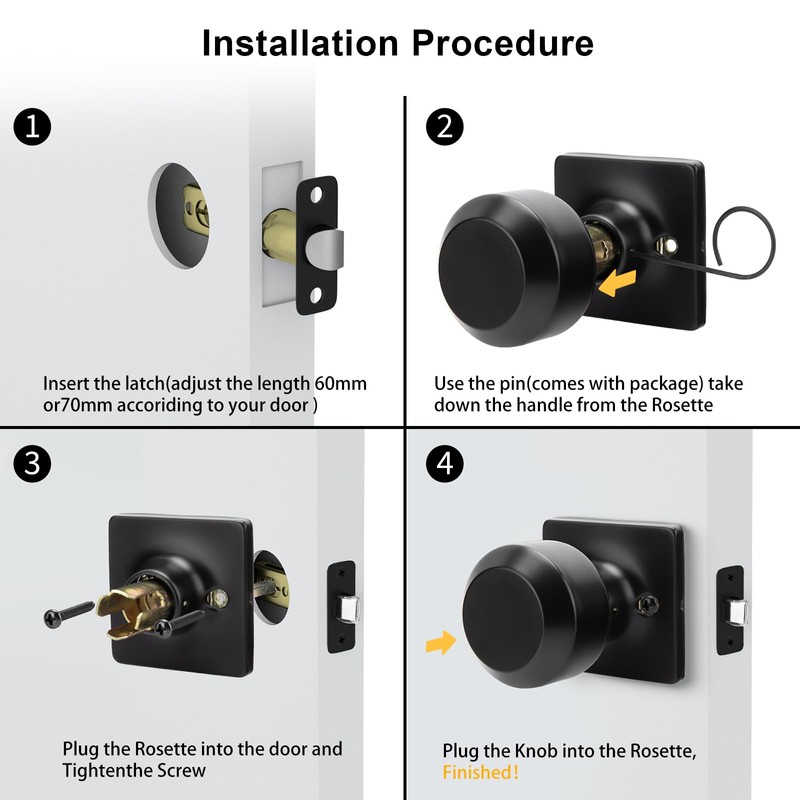 Installation Procedure

1

Insert the latch(adjust the length 60mm or70mm accoriding to your door )

2

Use the pin(comes with package) take down the handle from the Rosette

3

Plug the Rosette into the door and Tightenthe Screw

4

Plug the Knob into the Rosette, Finished!