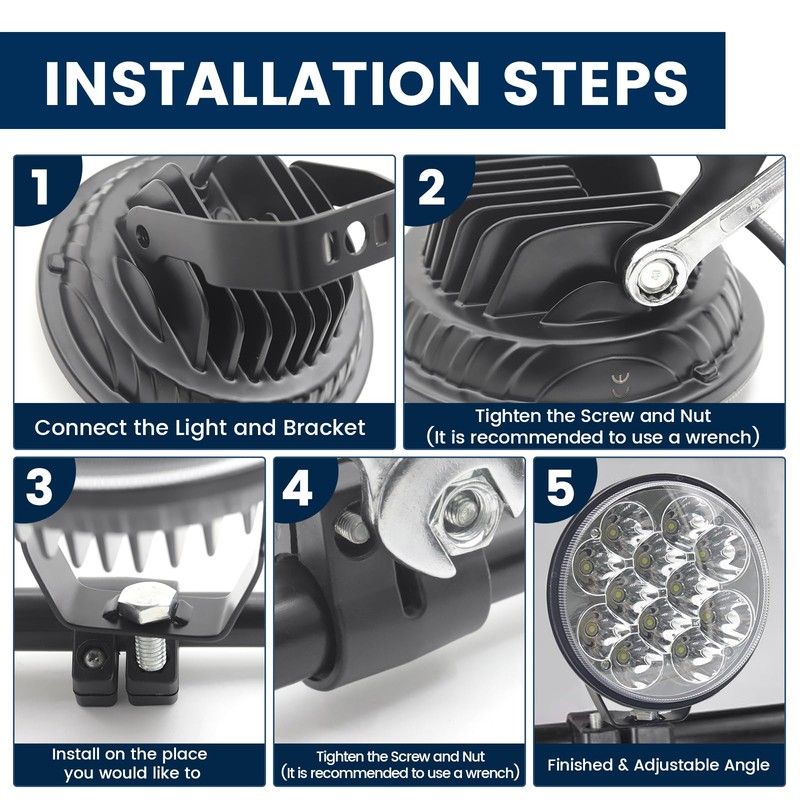 INSTALLATION STEPS

1

Connect the Light and Bracket

2

Tighten the Screw and Nut
(It is recommended to use a wrench)

3

Install on the place you would like to

4

Tighten the Screw and Nut
(It is recommended to use a wrench)

5

Finished & Adjustable Angle