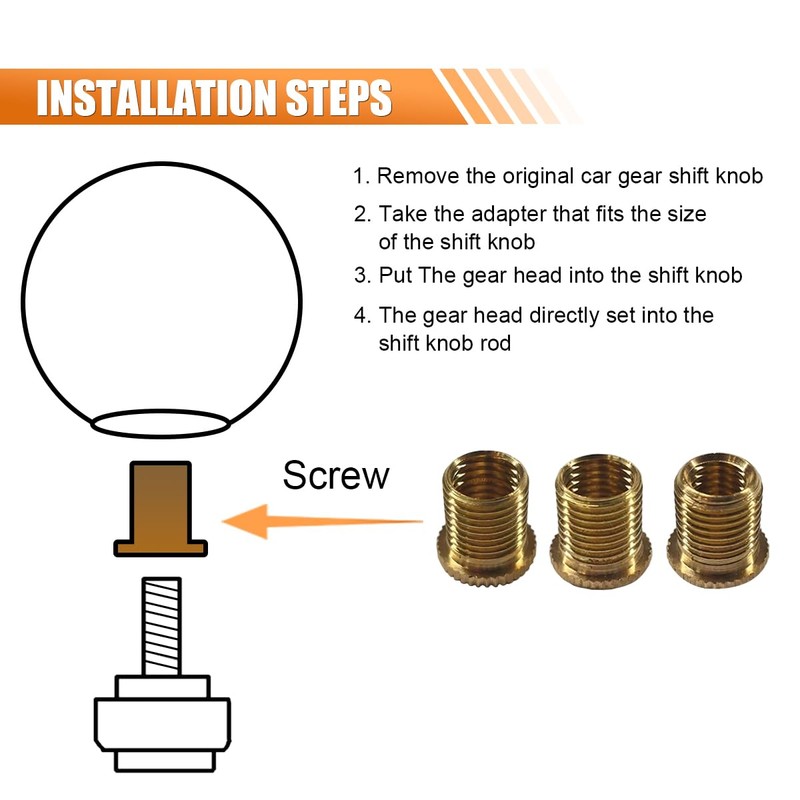 INSTALLATION STEPS

1. Remove the original car gear shift knob

2. Take the adapter that fits the size of the shift knob

3. Put The gear head into the shift knob

4. The gear head directly set into the shift knob rod

Screw