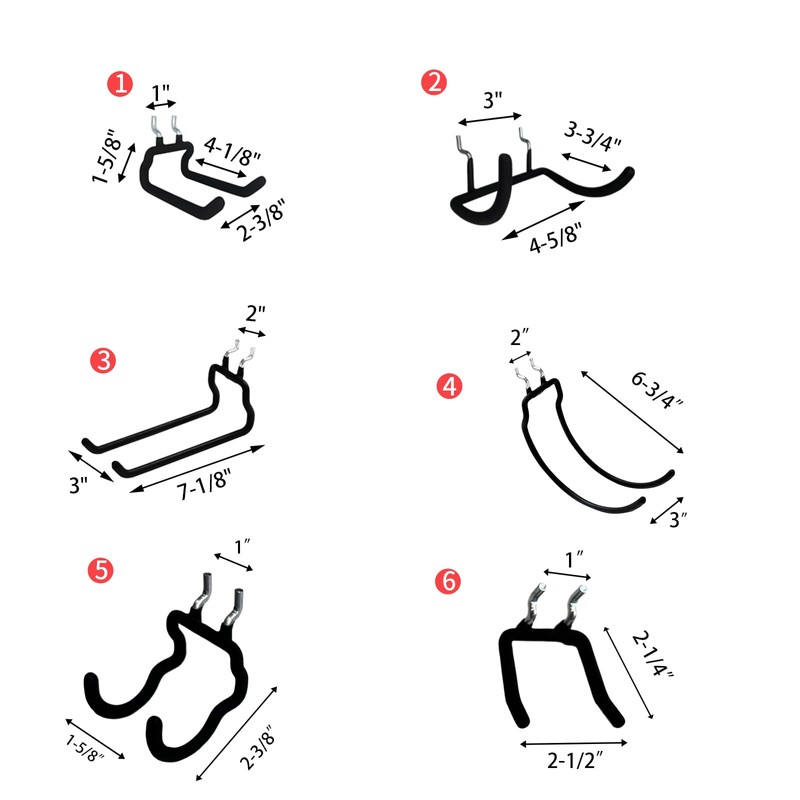 1
1"
1-5/8"
4-1/8"
2-3/8"

2
3"
3-3/4"
4-5/8"

3
2"
3"
7-1/8"

4
2"
6-3/4"
3"

5
1"
1-5/8"
2-3/8"

6
1"
2-1/4"
2-1/2"