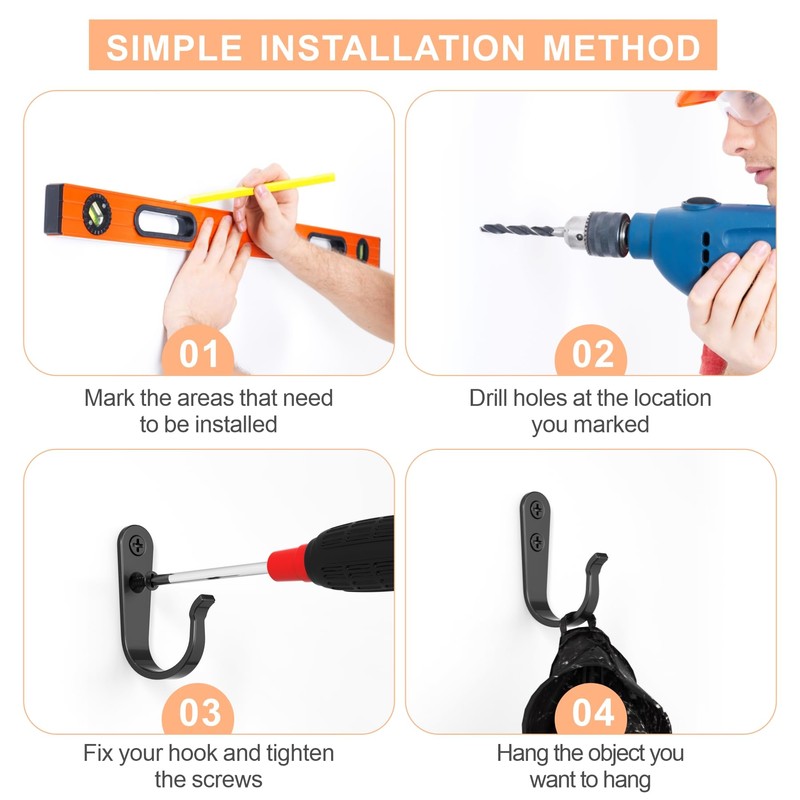 SIMPLE INSTALLATION METHOD

01
Mark the areas that need to be installed

02
Drill holes at the location you marked

03
Fix your hook and tighten the screws

04
Hang the object you want to hang