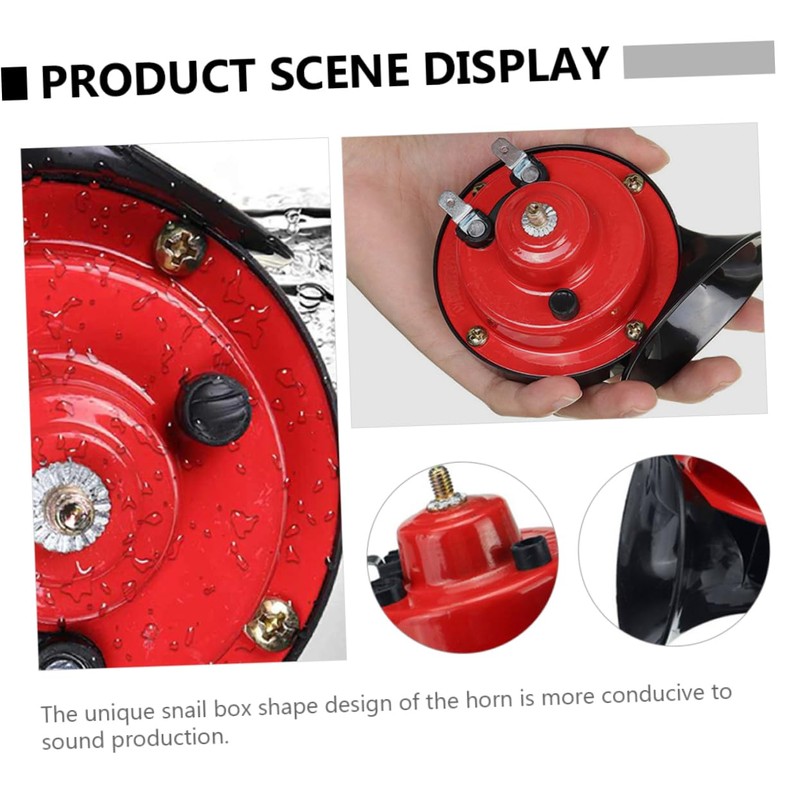 PRODUCT SCENE DISPLAY

The unique snail box shape design of the horn is more conducive to sound production.