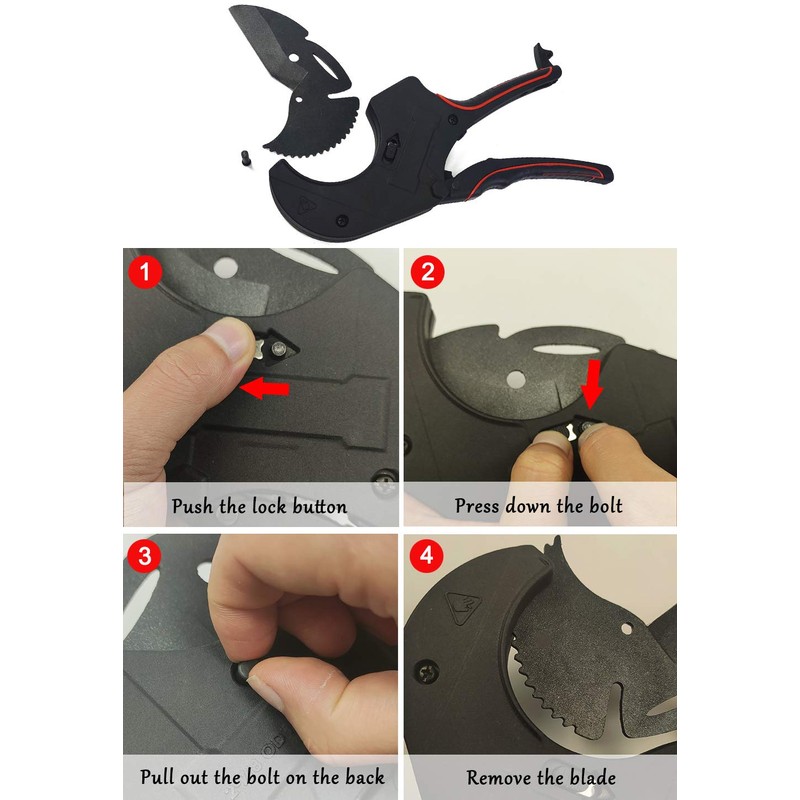 1
Push the lock button

2
Press down the bolt

3
Pull out the bolt on the back

4
Remove the blade