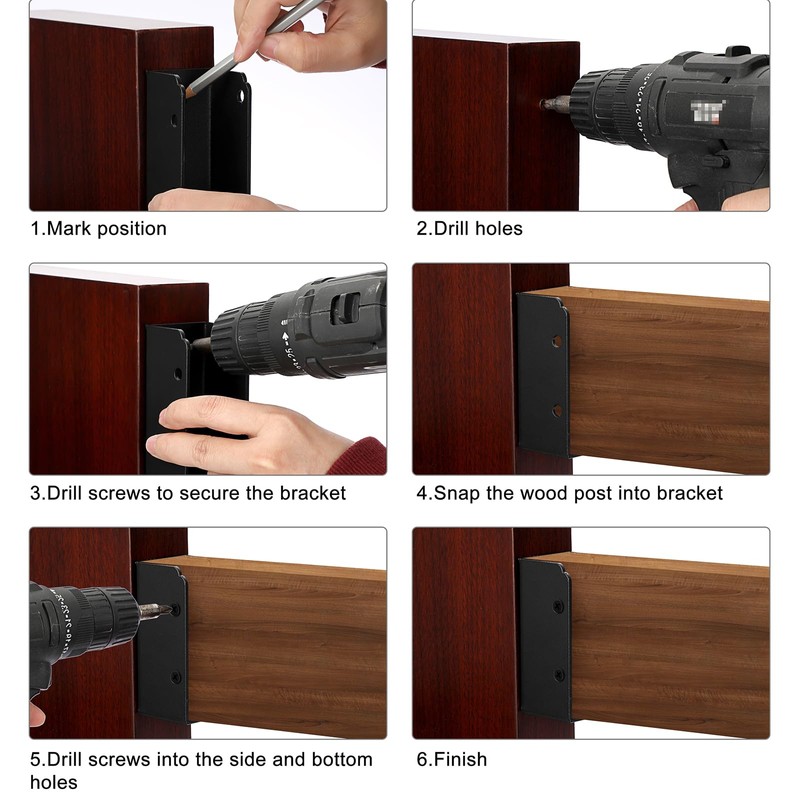 1.Mark position

2.Drill holes

3.Drill screws to secure the bracket

4.Snap the wood post into bracket

5.Drill screws into the side and bottom holes

6.Finish