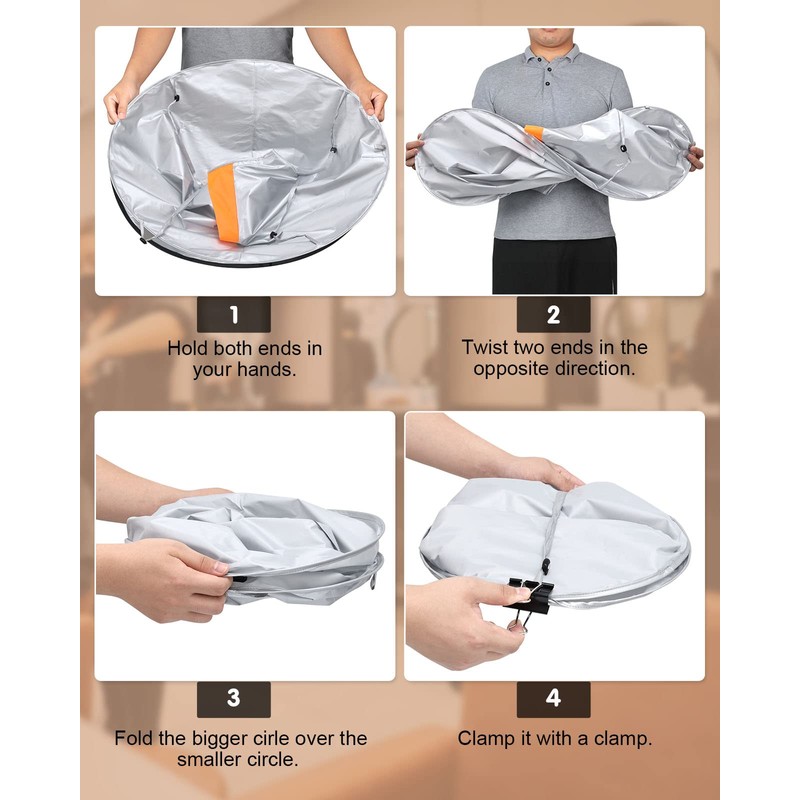 1

Hold both ends in your hands.

2

Twist two ends in the opposite direction.

3

Fold the bigger cirle over the smaller circle.

4

Clamp it with a clamp.