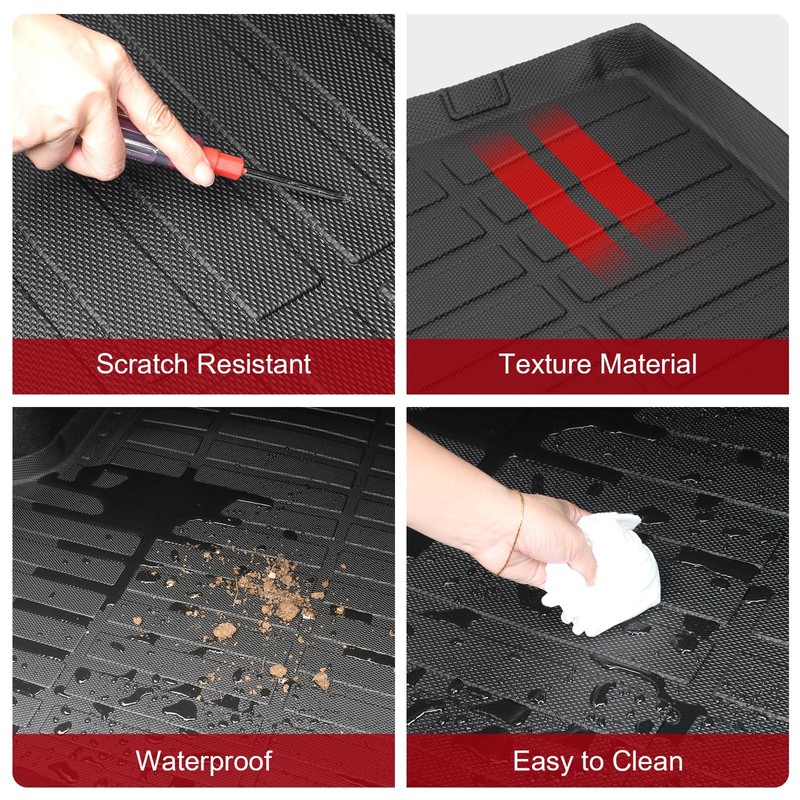 Scratch Resistant

Texture Material

Waterproof

Easy to Clean