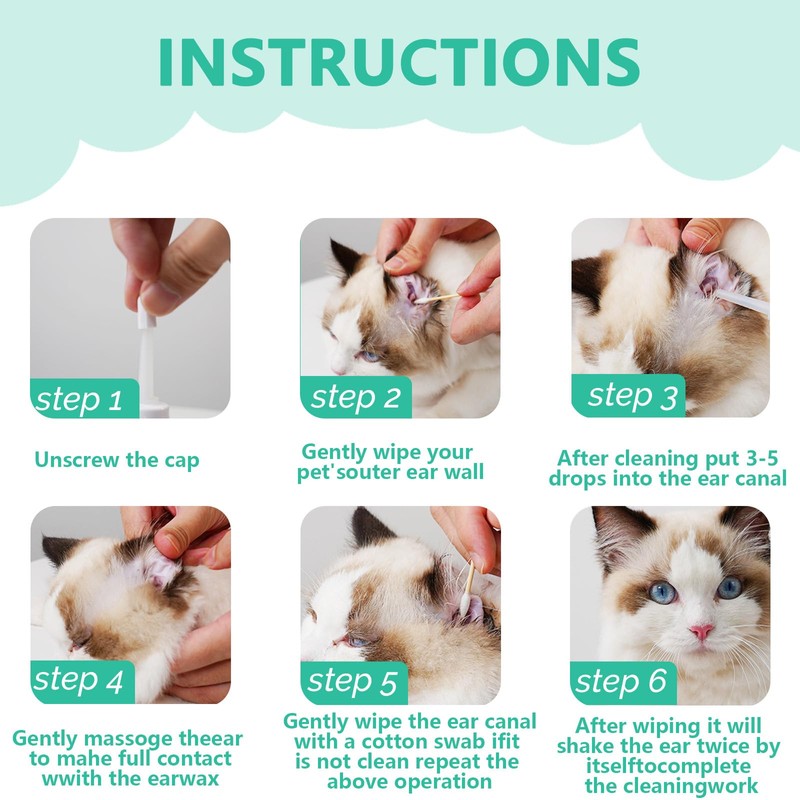 INSTRUCTIONS

step 1

Unscrew the cap

step 2

Gently wipe your pet'souter ear wall

step 3

After cleaning put 3-5 drops into the ear canal

step 4

Gently massoge theear to mahe full contact wwith the earwax

step 5

Gently wipe the ear canal with a cotton swab ifit is not clean repeat the above operation

step 6

After wiping it will shake the ear twice by itselftocomplete the cleaningwork