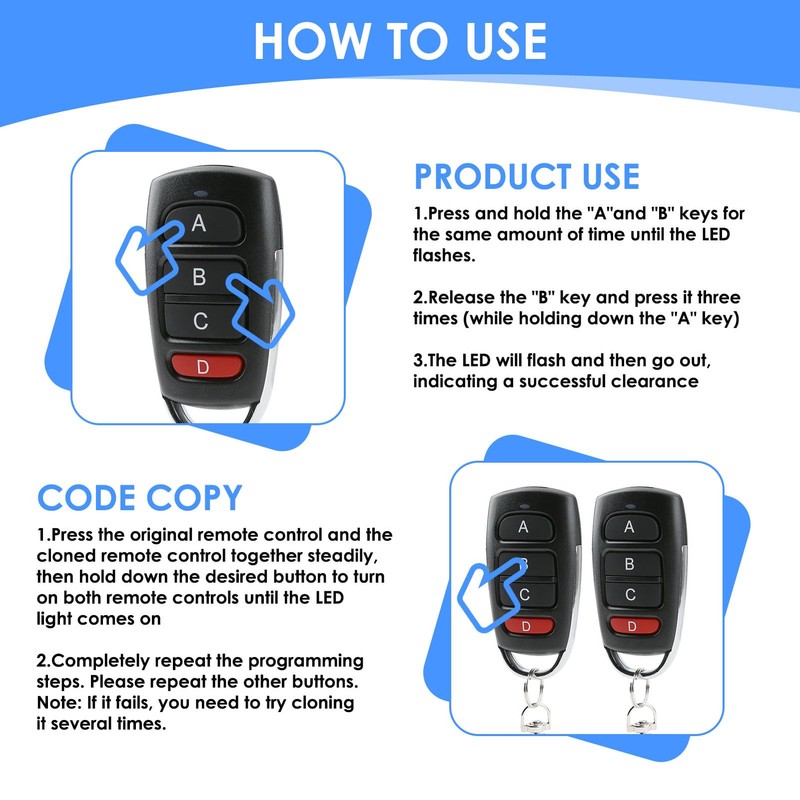 HOW TO USE

A
B
C
D

PRODUCT USE

1.Press and hold the "A"and "B" keys for the same amount of time until the LED flashes.

2.Release the "B" key and press it three times (while holding down the "A" key)

3.The LED will flash and then go out, indicating a successful clearance

CODE COPY

1.Press the original remote control and the cloned remote control together steadily, then hold down the desired button to turn on both remote controls until the LED light comes on

2.Completely repeat the programming steps. Please repeat the other buttons. Note: If it fails, you need to try cloning it several times.

A
B
C
D

A
B
C
D