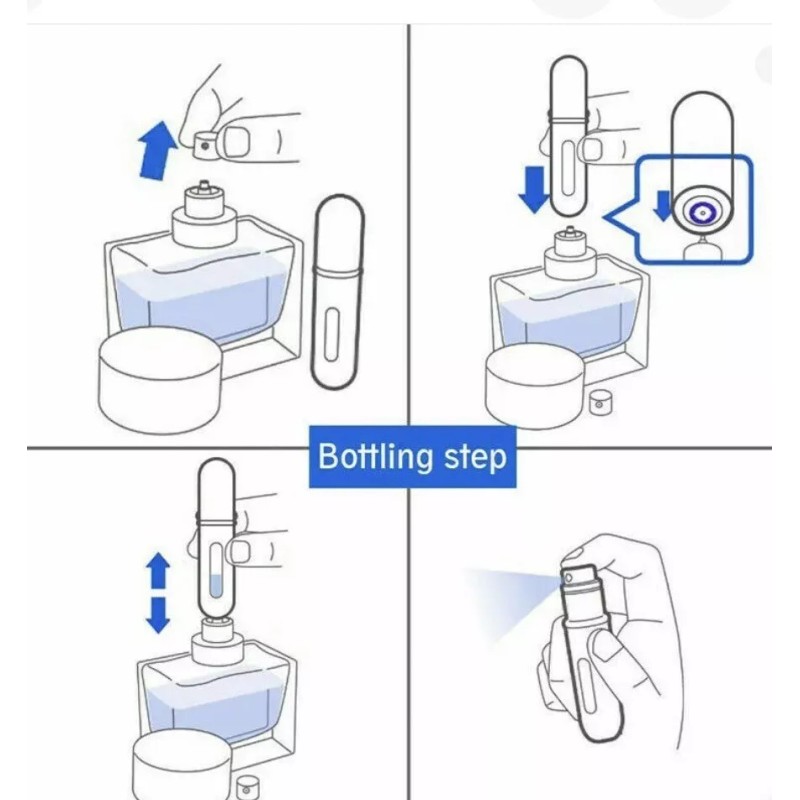 Bottling step