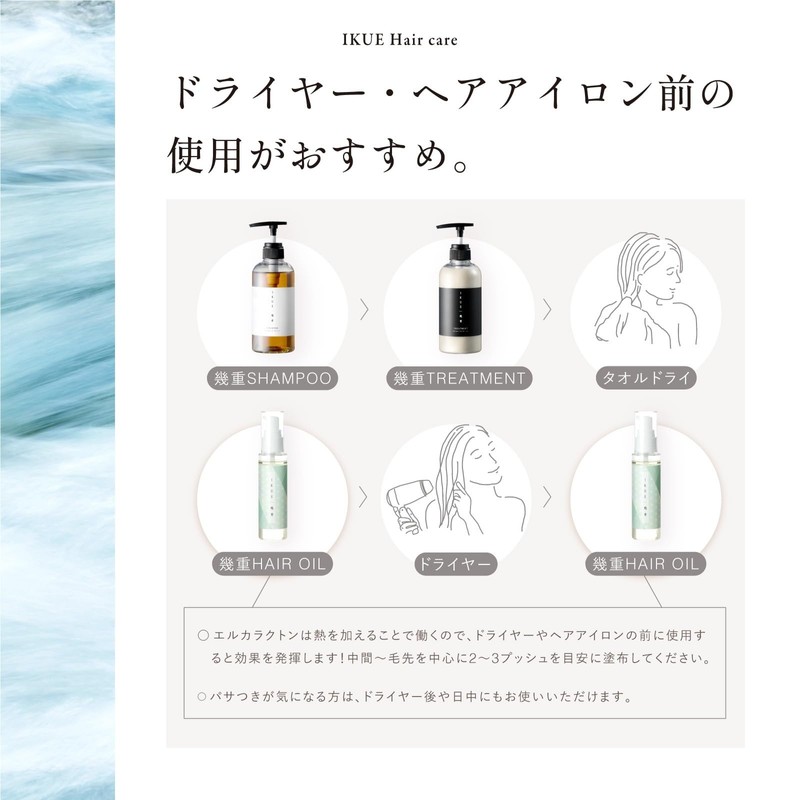 IKUE Hair care

ドライヤー・ヘアアイロン前の使用がおすすめ。

幾重SHAMPOO

幾重TREATMENT

タオルドライ

幾重HAIR OIL

ドライヤー

幾重HAIR OIL

○ エルカラクトンは熱を加えることで働くので、ドライヤーやヘアアイロンの前に使用すると効果を発揮します！中間〜毛先を中心に2〜3プッシュを目安に塗布してください。

○ パサつきが気になる方は、ドライヤー後や日中にもお使いいただけます。