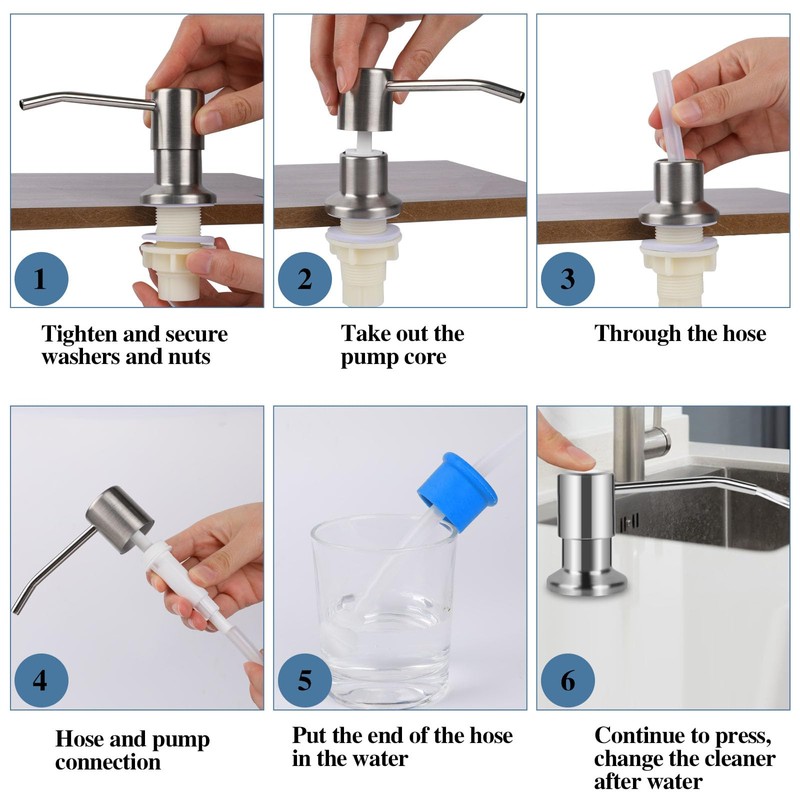 1

Tighten and secure washers and nuts

2

Take out the pump core

3

Through the hose

4

Hose and pump connection

5

Put the end of the hose in the water

6

Continue to press, change the cleaner after water