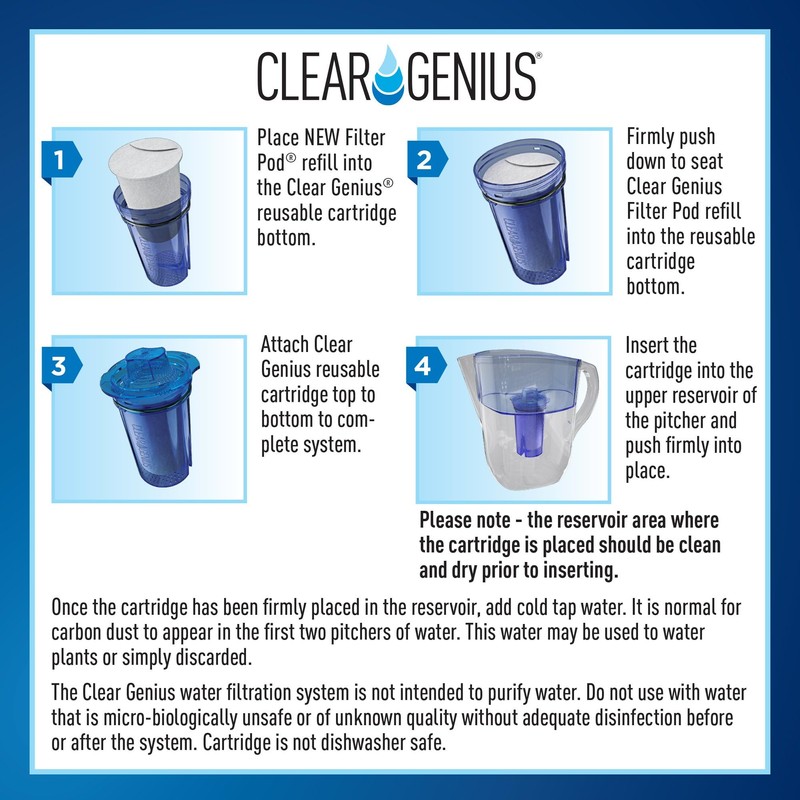 CLEAR GENIUS®

1

Place NEW Filter Pod® refill into the Clear Genius® reusable cartridge bottom.

2

Firmly push down to seat Clear Genius Filter Pod refill into the reusable cartridge bottom.

3

Attach Clear Genius reusable cartridge top to bottom to complete system.

4

Insert the cartridge into the upper reservoir of the pitcher and push firmly into place.

Please note - the reservoir area where the cartridge is placed should be clean and dry prior to inserting.

Once the cartridge has been firmly placed in the reservoir, add cold tap water. It is normal for carbon dust to appear in the first two pitchers of water. This water may be used to water plants or simply discarded.

The Clear Genius water filtration system is not intended to purify water. Do not use with water that is micro-biologically unsafe or of unknown quality without adequate disinfection before or after the system. Cartridge is not dishwasher safe.