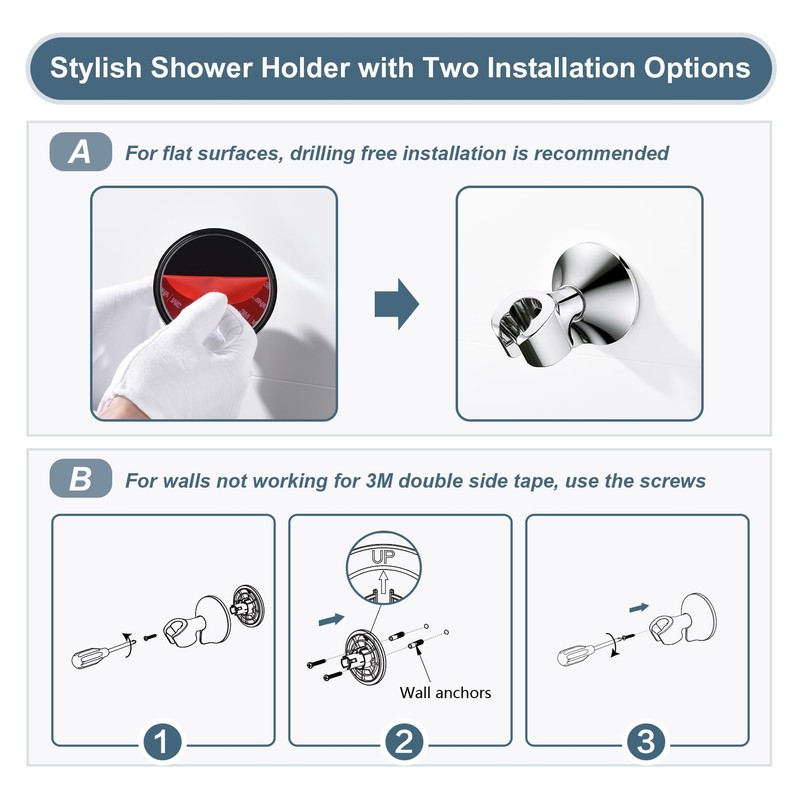 Stylish Shower Holder with Two Installation Options

A For flat surfaces, drilling free installation is recommended

B For walls not working for 3M double side tape, use the screws

UP

Wall anchors

1

2

3