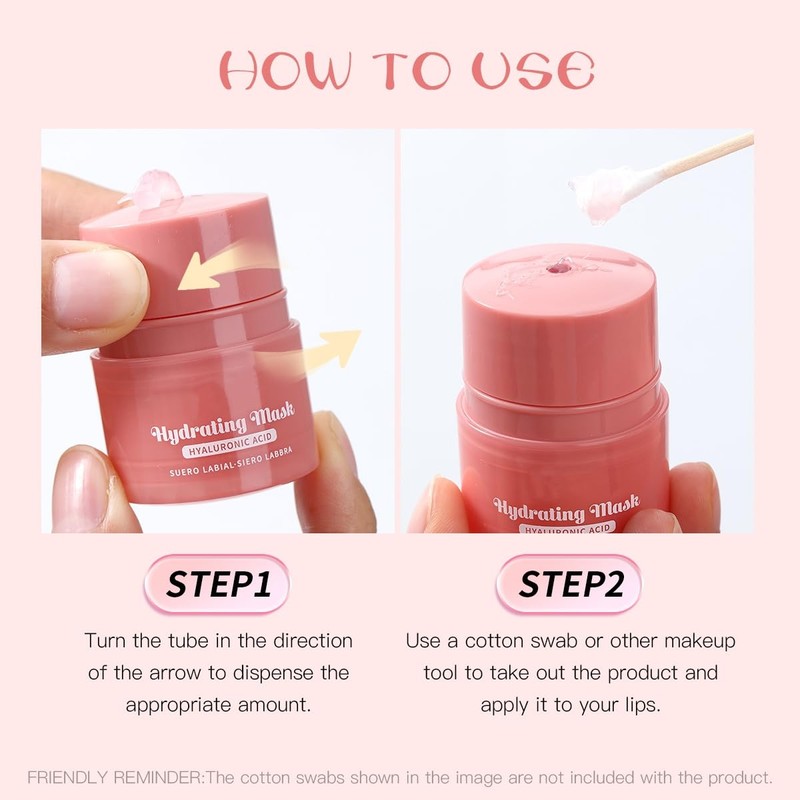 HOW TO USE

Hydrating Mask
HYALURONIC ACID
SUERO LABIAL·SIERO LABBRA

Hydrating Mask
HYALURONIC ACID

STEP1

Turn the tube in the direction of the arrow to dispense the appropriate amount.

STEP2

Use a cotton swab or other makeup tool to take out the product and apply it to your lips.

FRIENDLY REMINDER:The cotton swabs shown in the image are not included with the product.