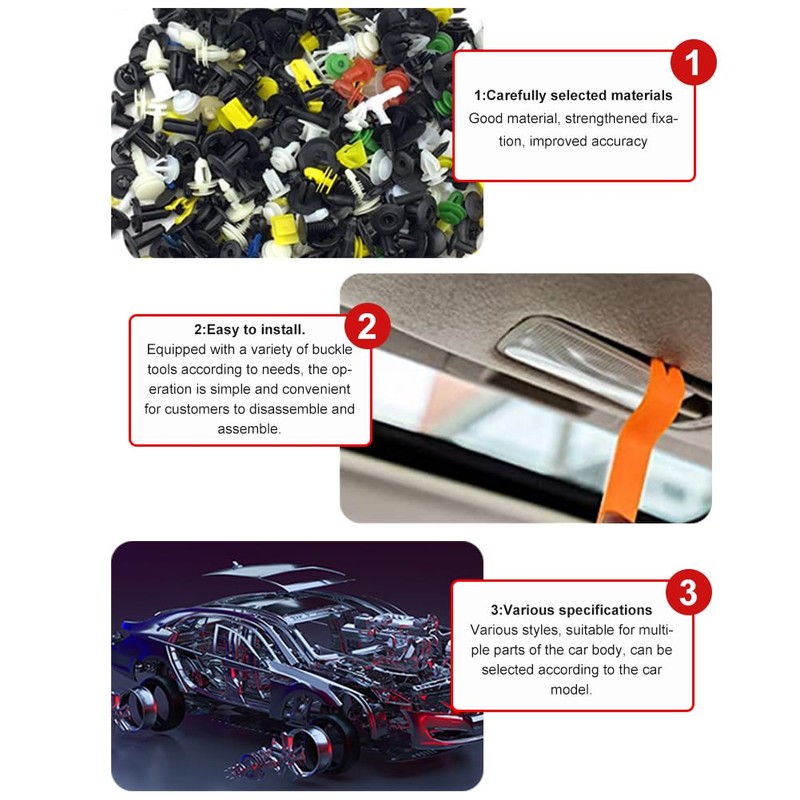 1

1:Carefully selected materials
Good material, strengthened fixation, improved accuracy

2

2:Easy to install.
Equipped with a variety of buckle tools according to needs, the operation is simple and convenient for customers to disassemble and assemble.

3

3:Various specifications
Various styles, suitable for multiple parts of the car body, can be selected according to the car model.