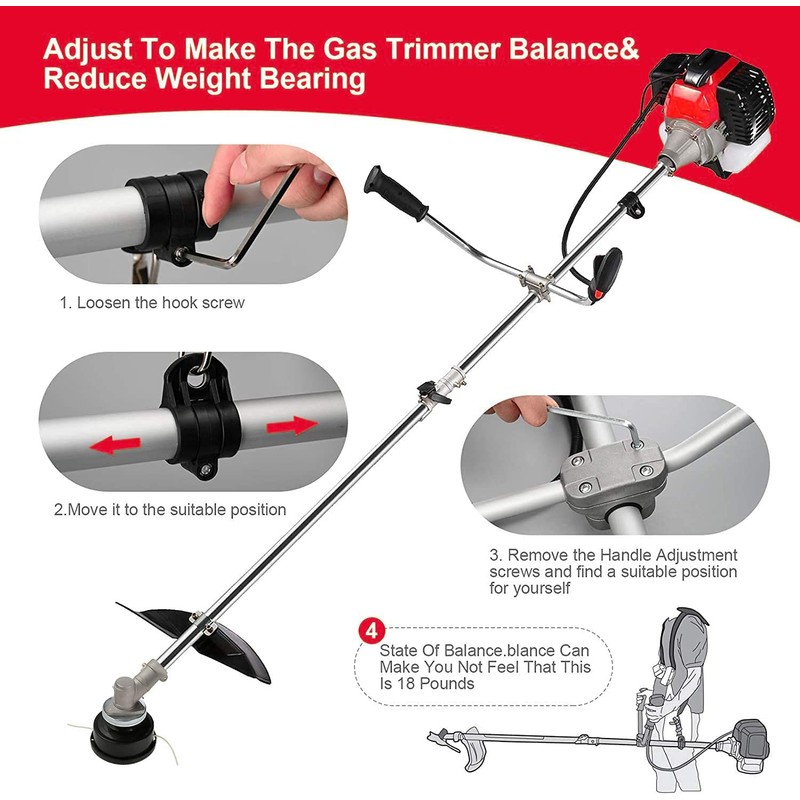 Adjust To Make The Gas Trimmer Balance&
Reduce Weight Bearing

1. Loosen the hook screw

2.Move it to the suitable position

3. Remove the Handle Adjustment screws and find a suitable position for yourself

4

State Of Balance.blance Can Make You Not Feel That This Is 18 Pounds