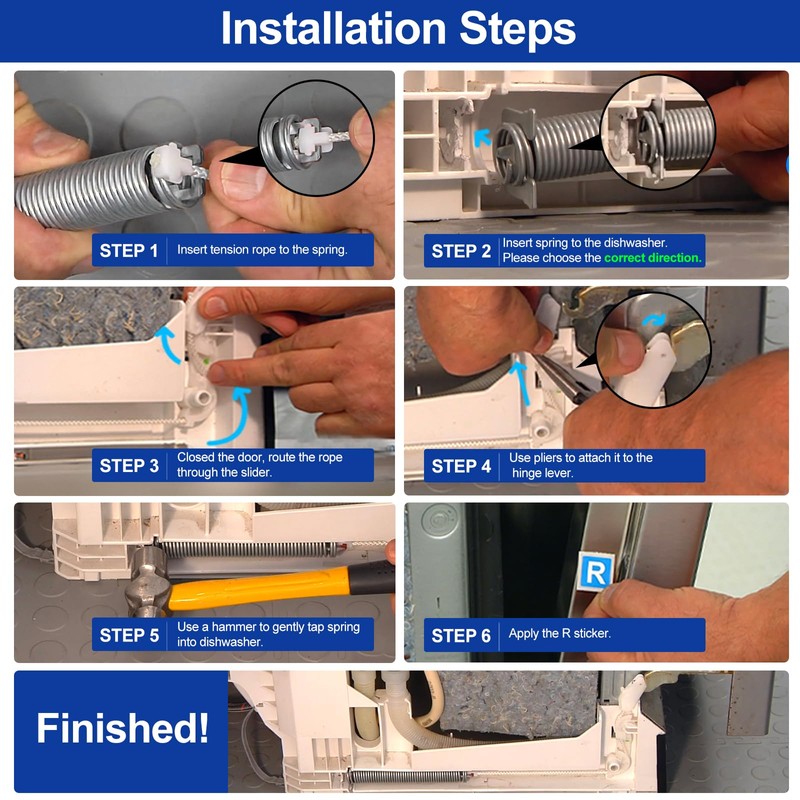 Installation Steps

STEP 1 Insert tension rope to the spring.

STEP 2 Insert spring to the dishwasher. Please choose the correct direction.

STEP 3 Closed the door, route the rope through the slider.

STEP 4 Use pliers to attach it to the hinge lever.

STEP 5 Use a hammer to gently tap spring into dishwasher.

R

STEP 6 Apply the R sticker.

Finished!