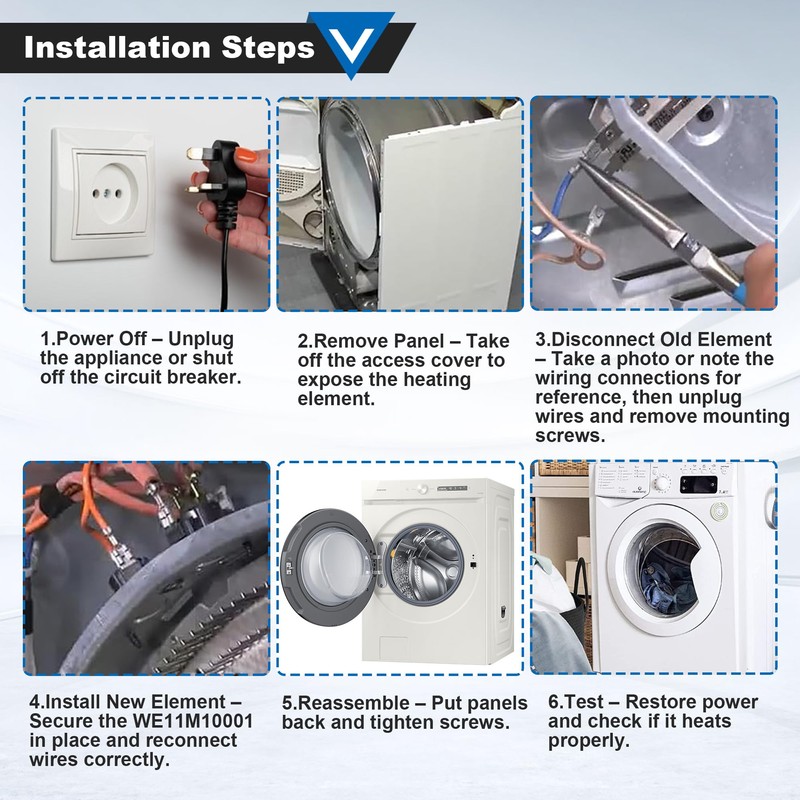 Installation Steps

1.Power Off – Unplug the appliance or shut off the circuit breaker.

2.Remove Panel – Take off the access cover to expose the heating element.

3.Disconnect Old Element – Take a photo or note the wiring connections for reference, then unplug wires and remove mounting screws.

4.Install New Element – Secure the WE11M10001 in place and reconnect wires correctly.

5.Reassemble – Put panels back and tighten screws.

6.Test – Restore power and check if it heats properly.