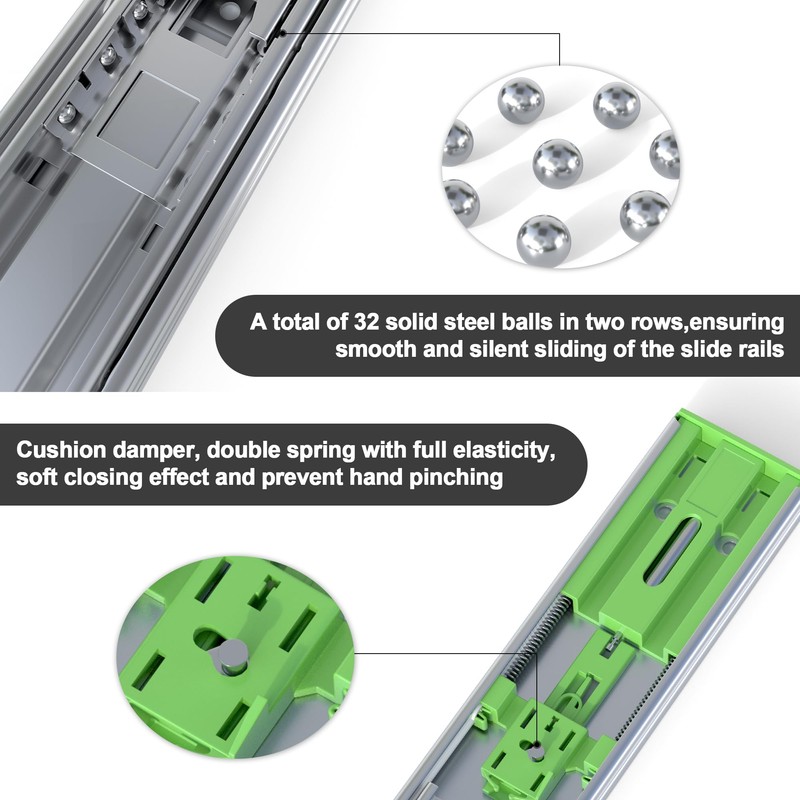 A total of 32 solid steel balls in two rows,ensuring smooth and silent sliding of the slide rails

Cushion damper, double spring with full elasticity, soft closing effect and prevent hand pinching