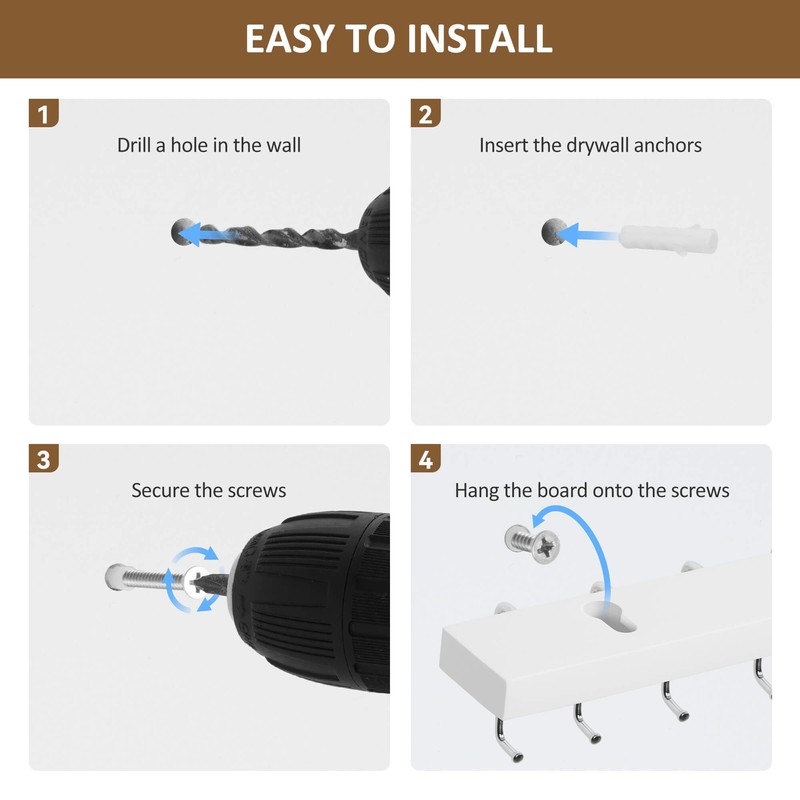 EASY TO INSTALL

1
Drill a hole in the wall

2
Insert the drywall anchors

3
Secure the screws

4
Hang the board onto the screws