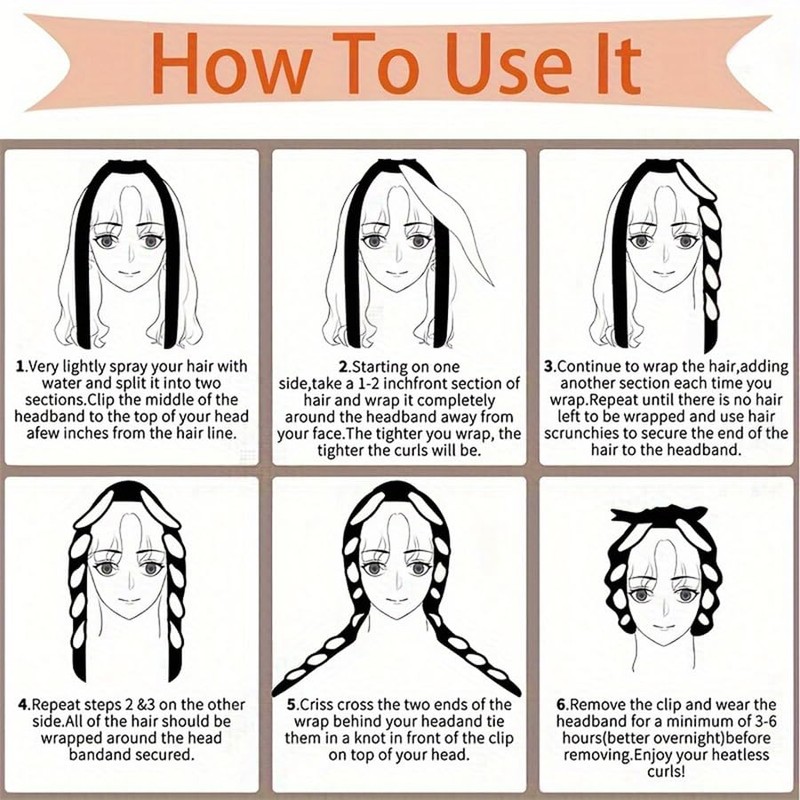 How To Use It

1.Very lightly spray your hair with water and split it into two sections.Clip the middle of the headband to the top of your head afew inches from the hair line.

2.Starting on one side,take a 1-2 inchfront section of hair and wrap it completely around the headband away from your face.The tighter you wrap, the tighter the curls will be.

3.Continue to wrap the hair,adding another section each time you wrap.Repeat until there is no hair left to be wrapped and use hair scrunchies to secure the end of the hair to the headband.

4.Repeat steps 2 &3 on the other side.All of the hair should be wrapped around the head bandand secured.

5.Criss cross the two ends of the wrap behind your headand tie them in a knot in front of the clip on top of your head.

6.Remove the clip and wear the headband for a minimum of 3-6 hours(better overnight)before removing.Enjoy your heatless curls!