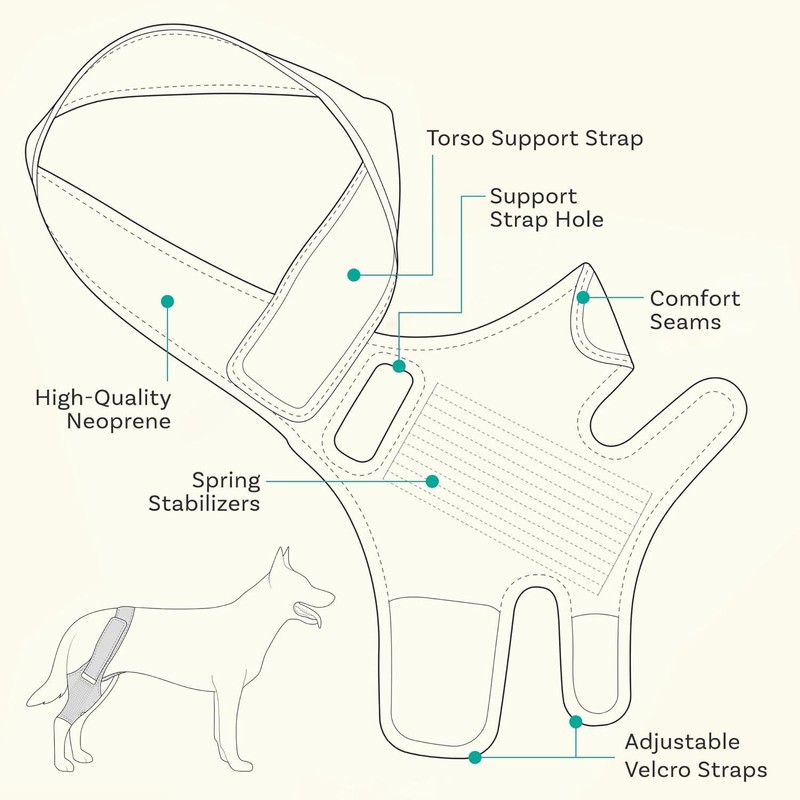 Torso Support Strap

Support Strap Hole

Comfort Seams

High-Quality Neoprene

Spring Stabilizers

Adjustable Velcro Straps