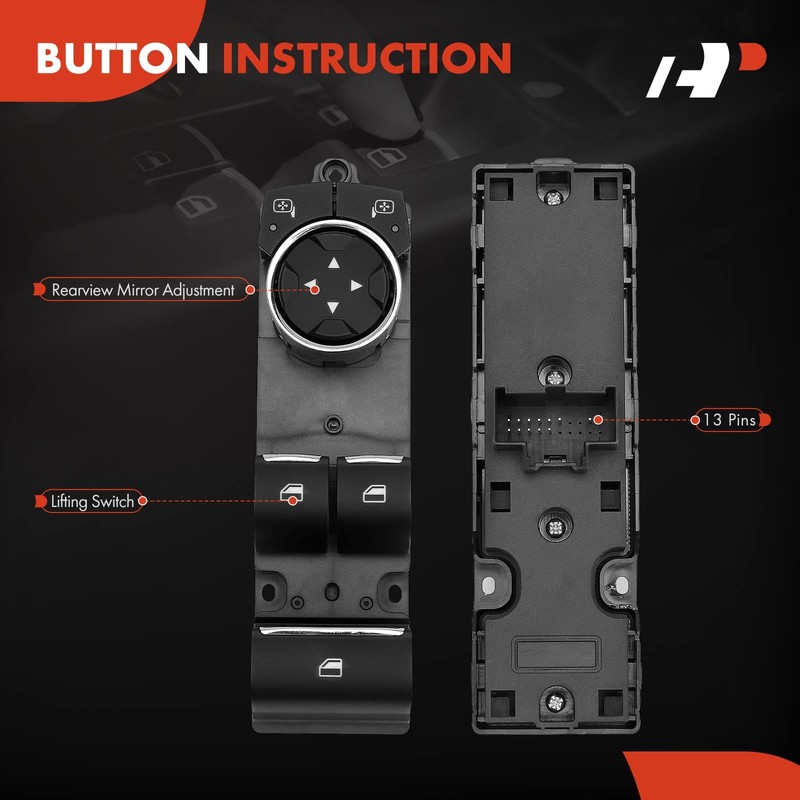 BUTTON INSTRUCTION

Rearview Mirror Adjustment

Lifting Switch

13 Pins