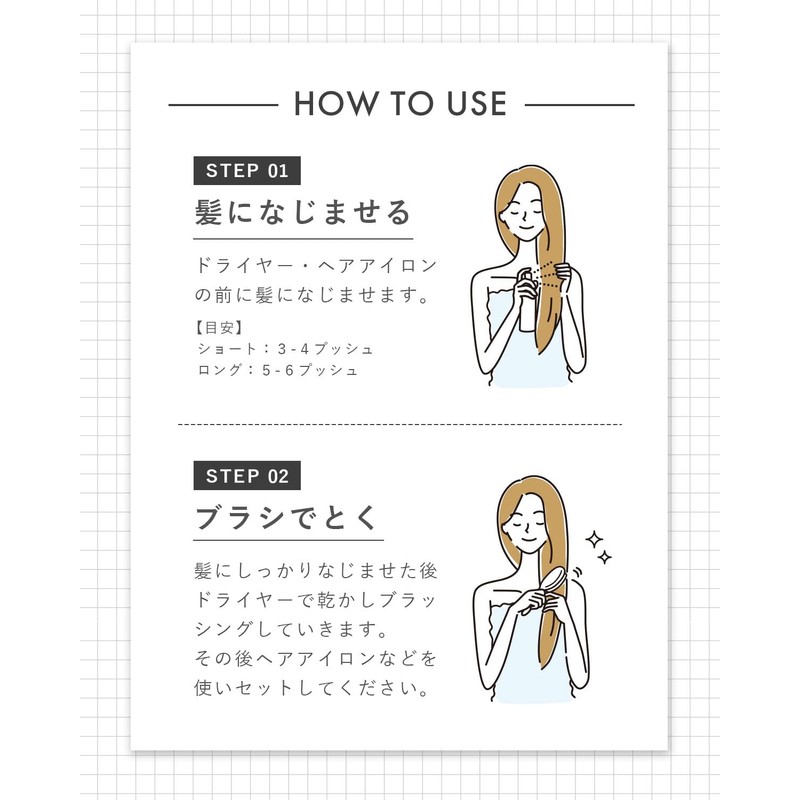 HOW TO USE

STEP 01

髪になじませる

ドライヤー・ヘアアイロンの前に髪になじませます。

【目安】
ショート：3-4プッシュ
ロング：5-6プッシュ

STEP 02

ブラシでとく

髪にしっかりなじませた後ドライヤーで乾かしブラッシングしていきます。
その後ヘアアイロンなどを使いセットしてください。