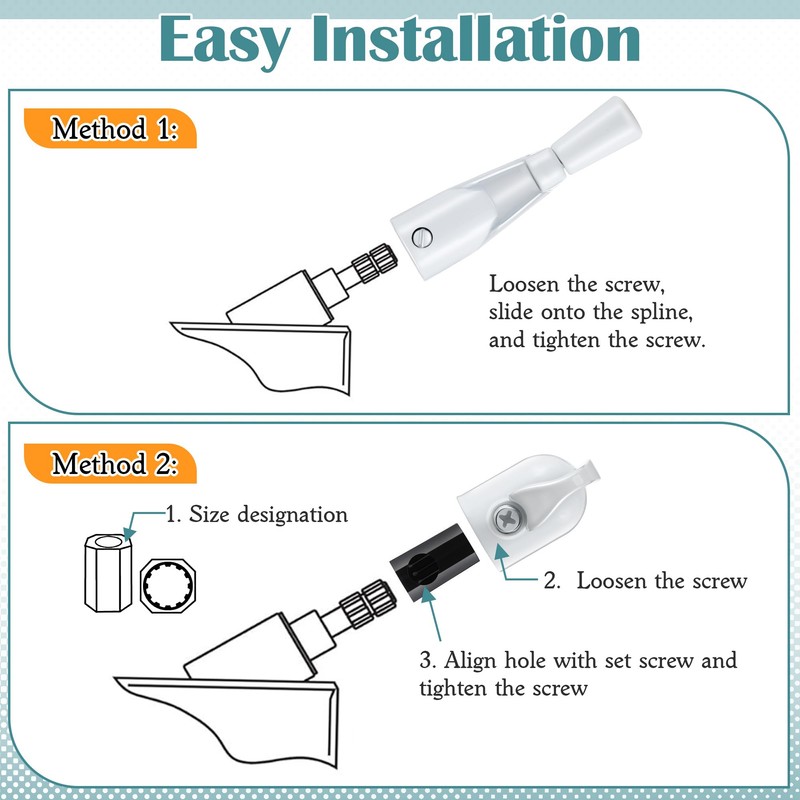 Easy Installation

Method 1:

Loosen the screw, slide onto the spline, and tighten the screw.

Method 2:

1. Size designation

2. Loosen the screw

3. Align hole with set screw and tighten the screw