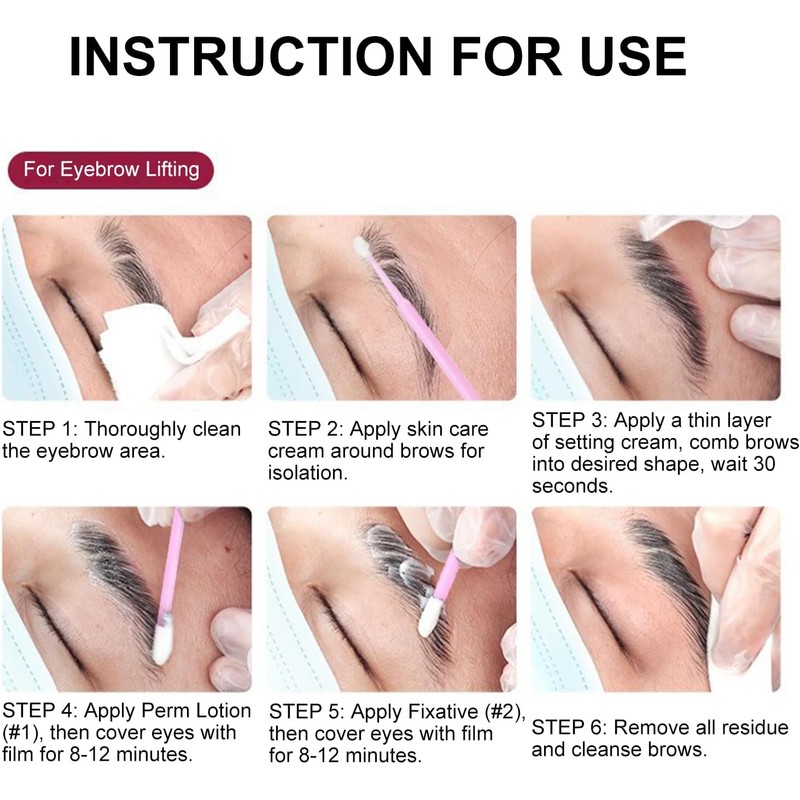 INSTRUCTION FOR USE

For Eyebrow Lifting

STEP 1: Thoroughly clean the eyebrow area.

STEP 2: Apply skin care cream around brows for isolation.

STEP 3: Apply a thin layer of setting cream, comb brows into desired shape, wait 30 seconds.

STEP 4: Apply Perm Lotion (#1), then cover eyes with film for 8-12 minutes.

STEP 5: Apply Fixative (#2), then cover eyes with film for 8-12 minutes.

STEP 6: Remove all residue and cleanse brows.