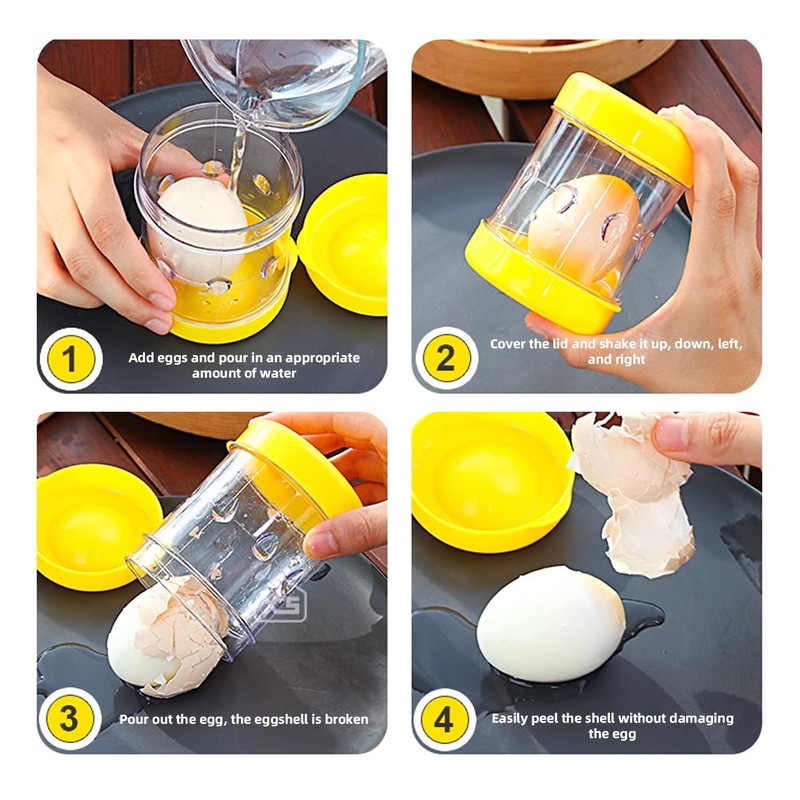 1
Add eggs and pour in an appropriate amount of water

2
Cover the lid and shake it up, down, left, and right

3
Pour out the egg, the eggshell is broken

4
Easily peel the shell without damaging the egg