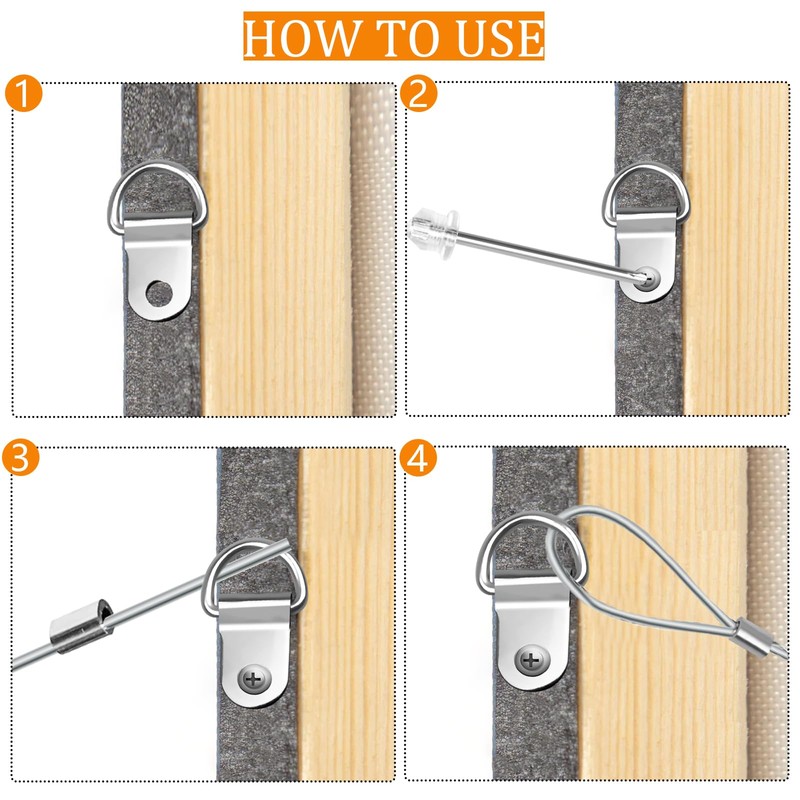 HOW TO USE

1

2

3

4